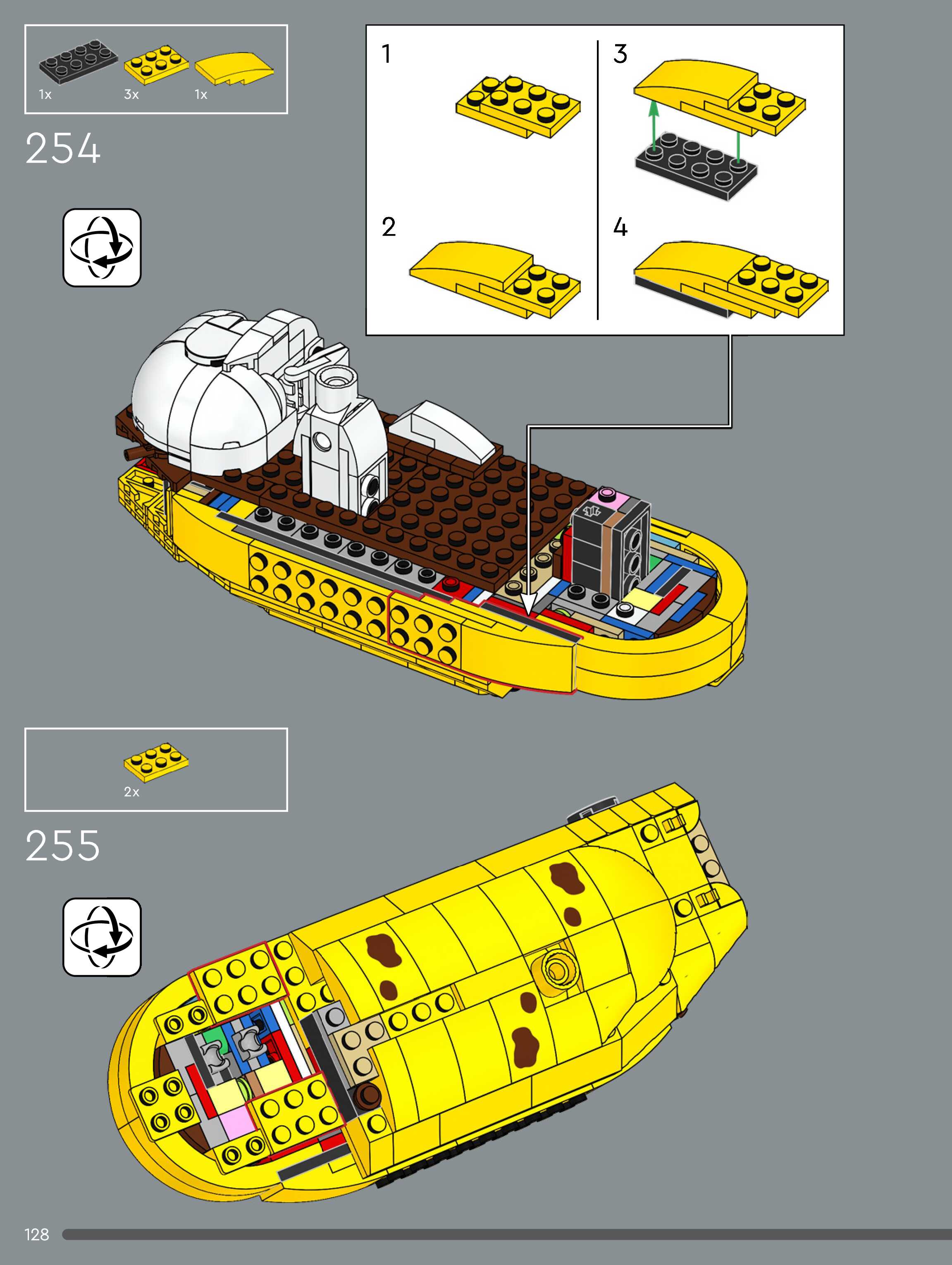 1x 3x 1x

254

1

2

3

4

2x

255

128