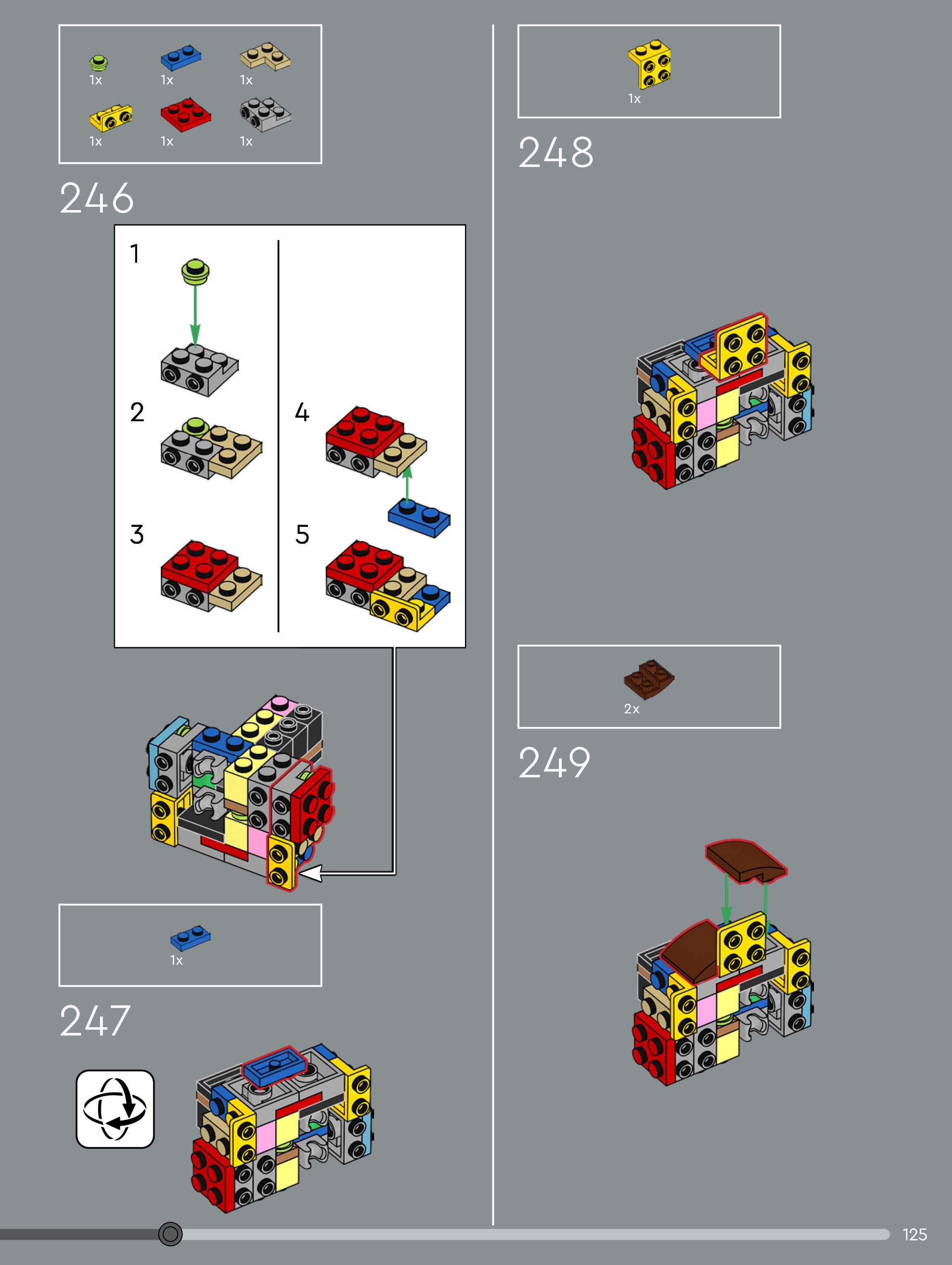 1x 1x 1x
1x 1x 1x

246

1

2

3

4

5

1x

247

1x

248

2x

249

125