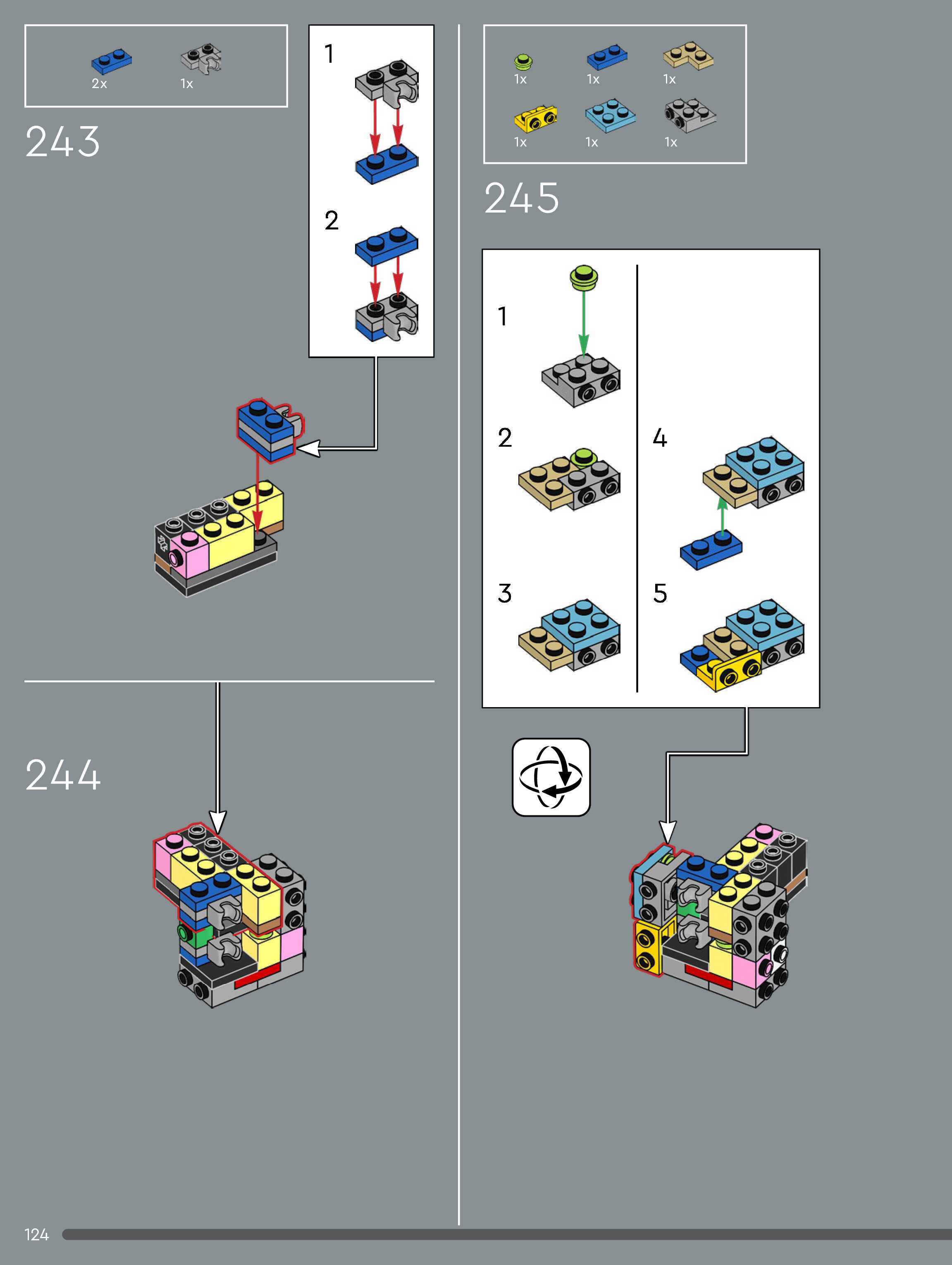 2x 1x

243

1

2

244

1x 1x 1x
1x 1x 1x

245

1

2

3

4

5

124