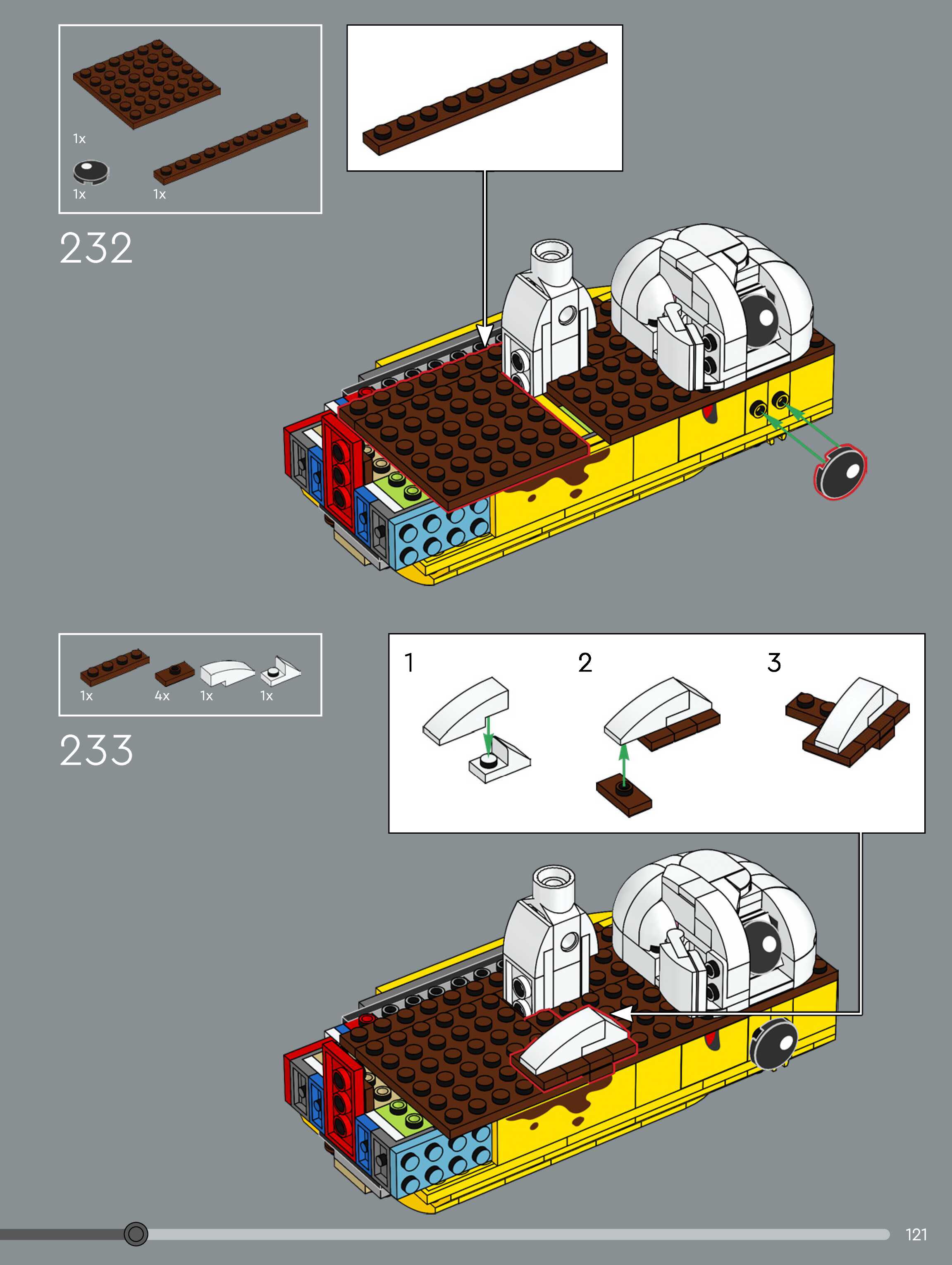 1x

1x 1x

232

1x 4x 1x 1x

233

1 2 3

121