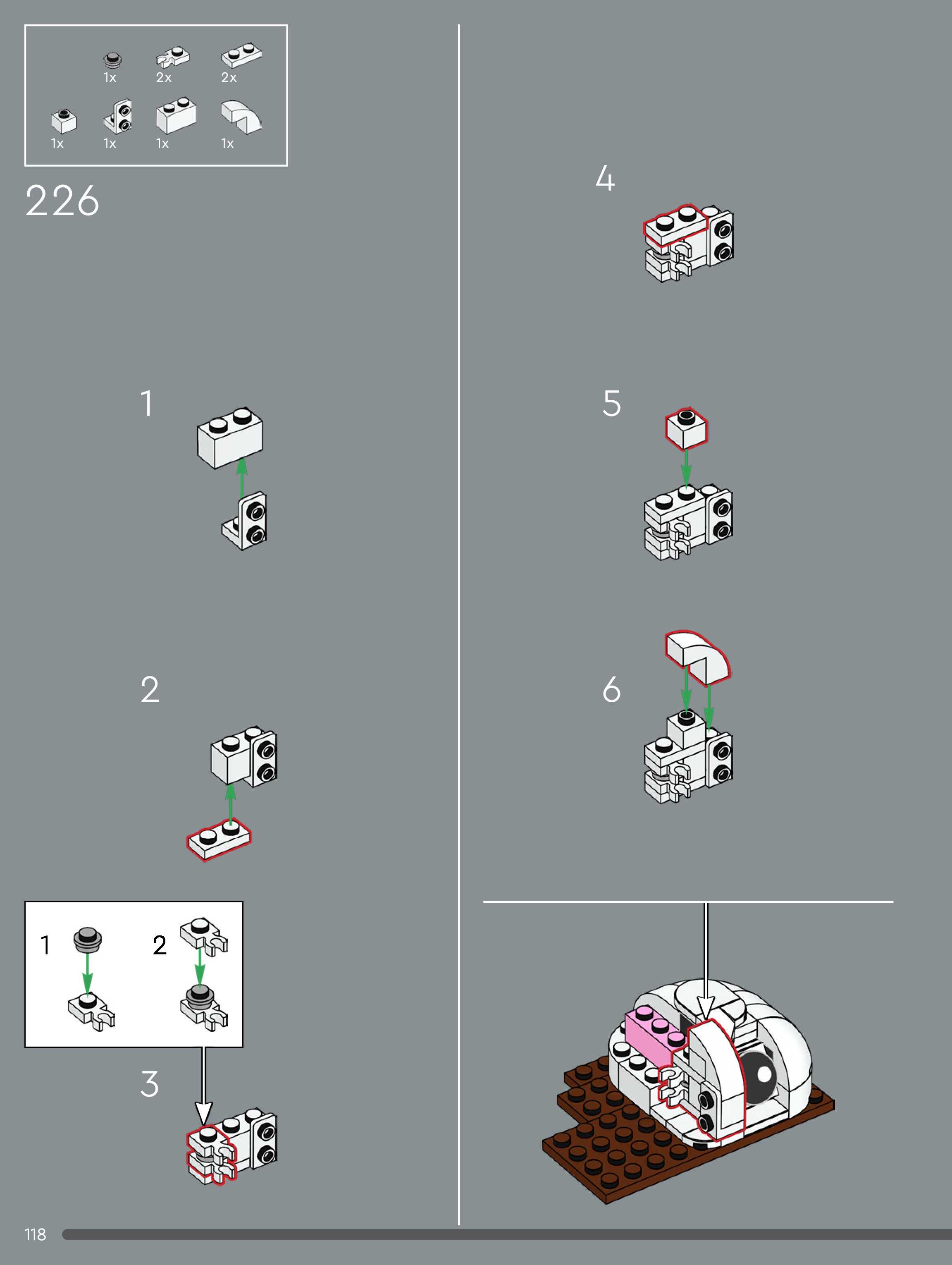 1x 2x 2x

1x 1x 1x 1x

226

1

2

1 2

3

4

5

6

118