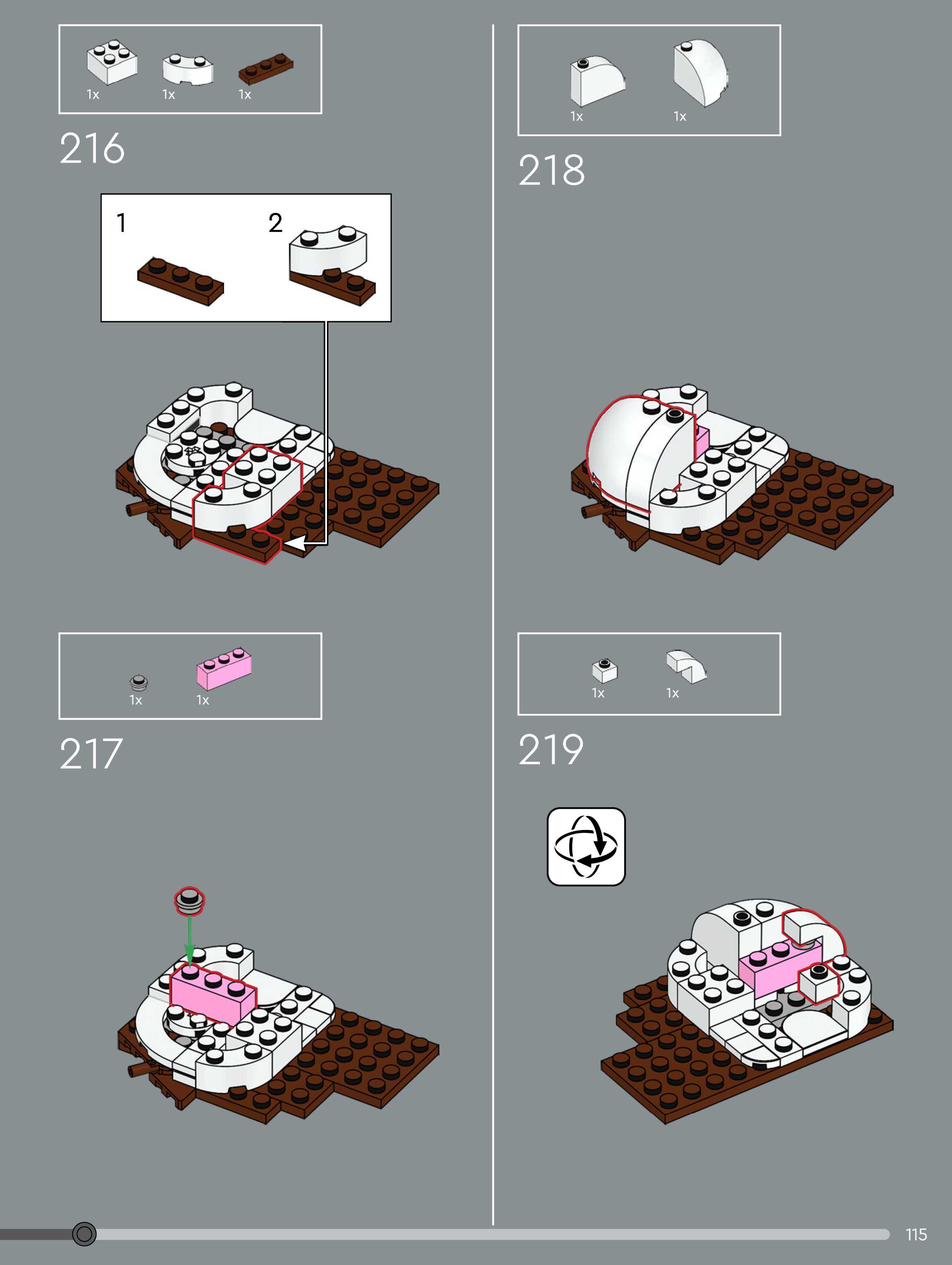 1x 1x 1x

216

1

2

1x 1x

217

1x 1x

218

1x 1x

219

115