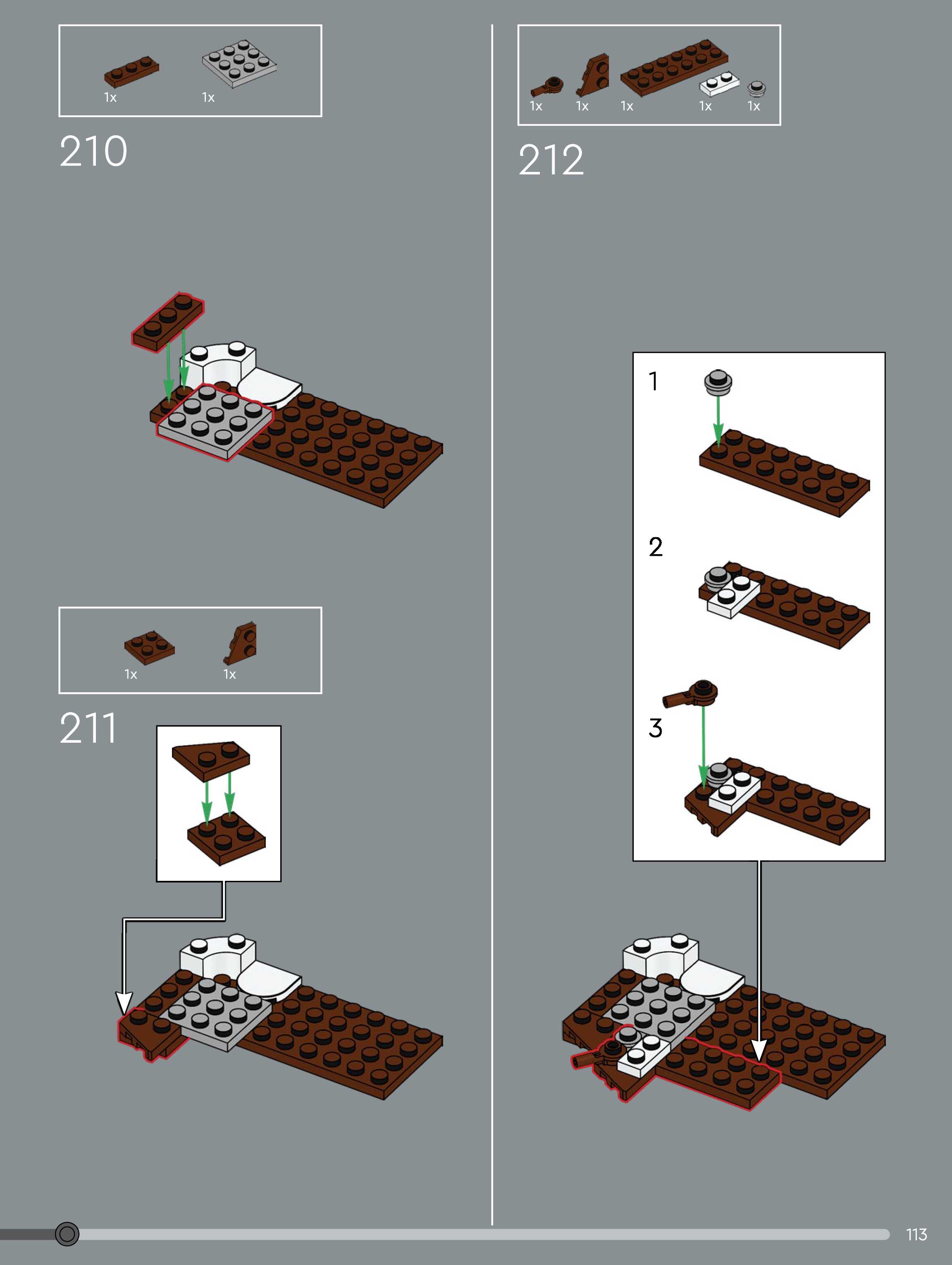 1x 1x

210

1x 1x

211

1x 1x 1x 1x 1x

212

1

2

3

113