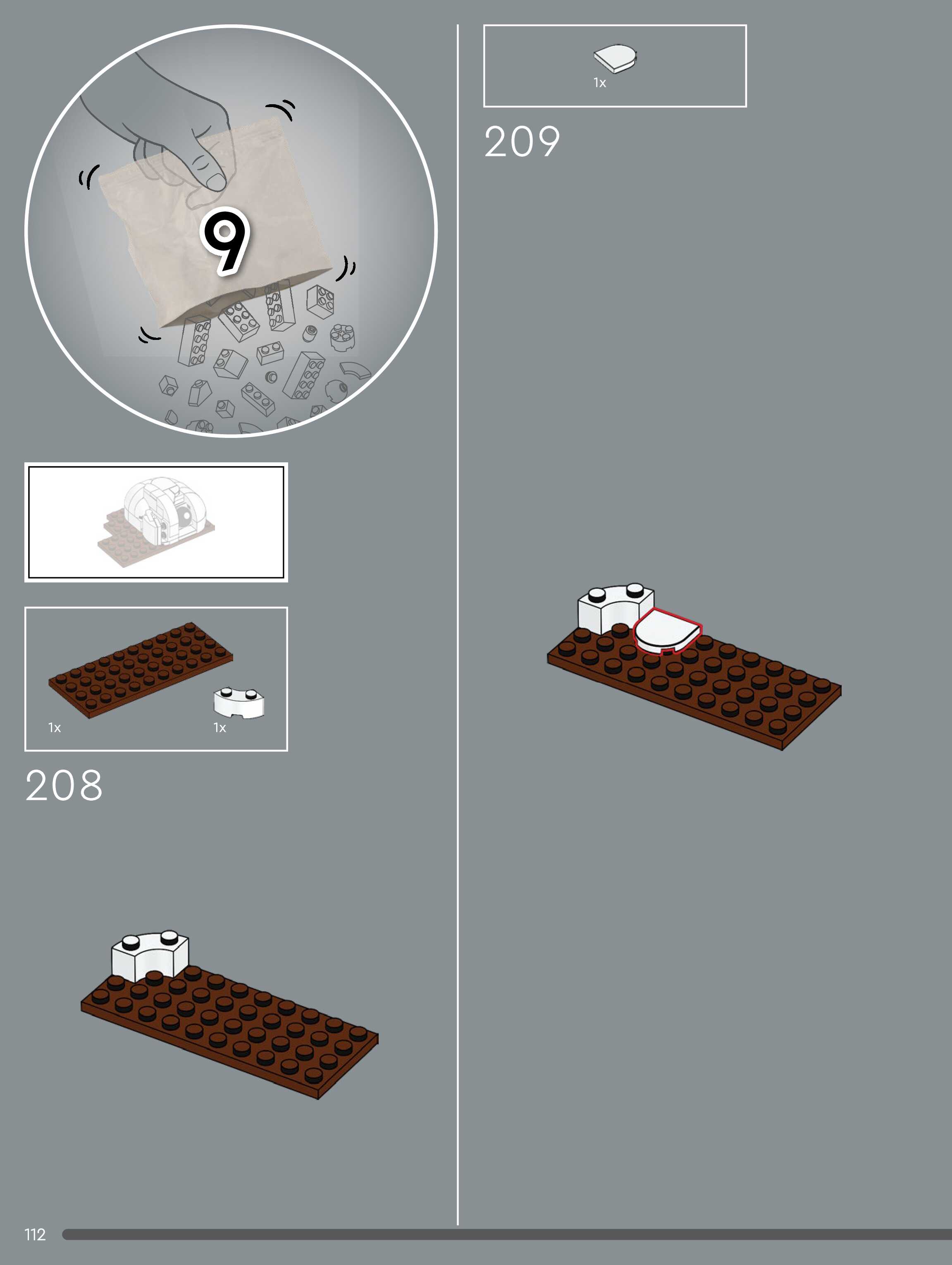 9

1x 1x

208

1x

209

112