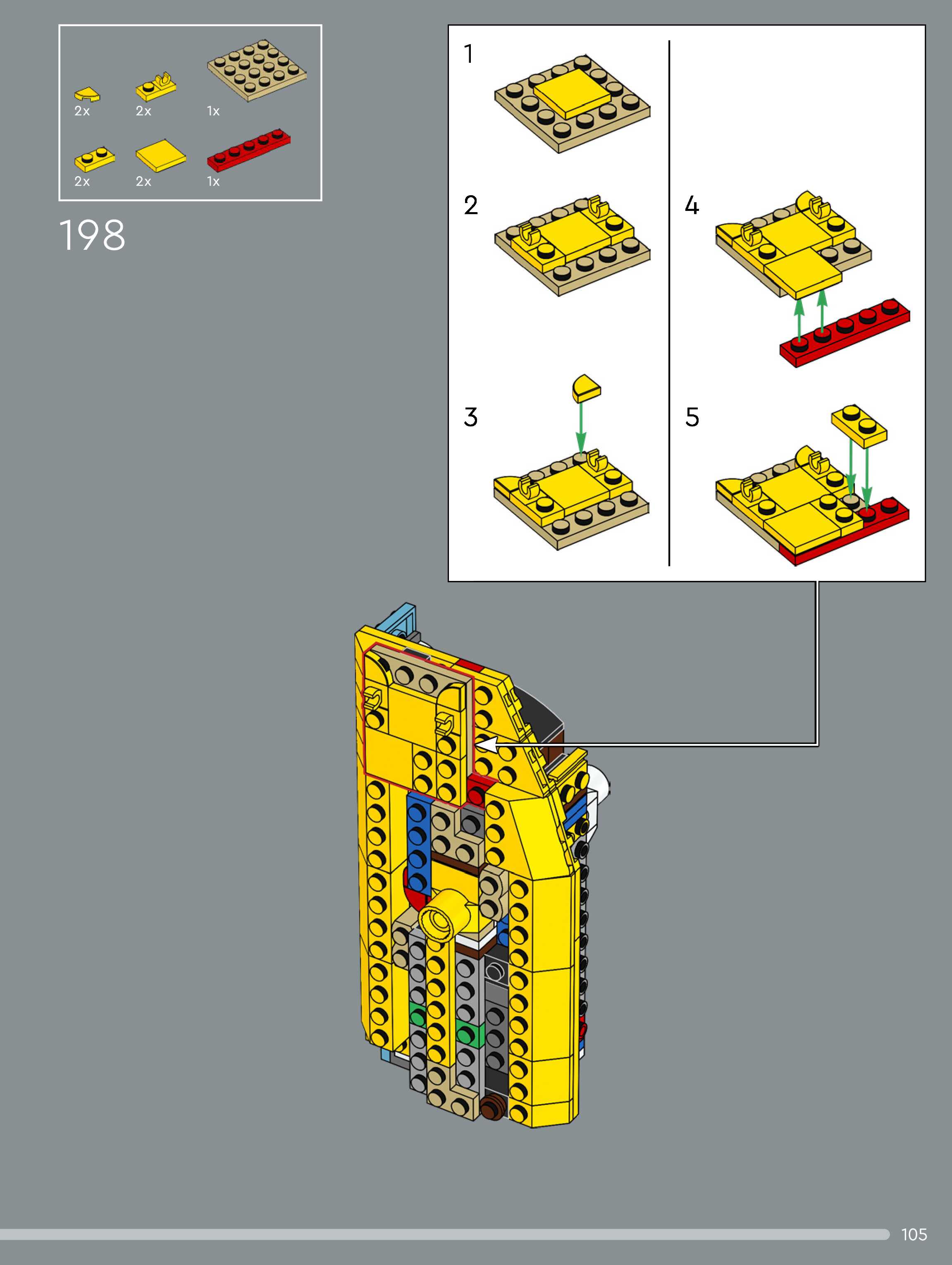 2x 2x 1x

2x 2x 1x

198

1

2

3

4

5

105