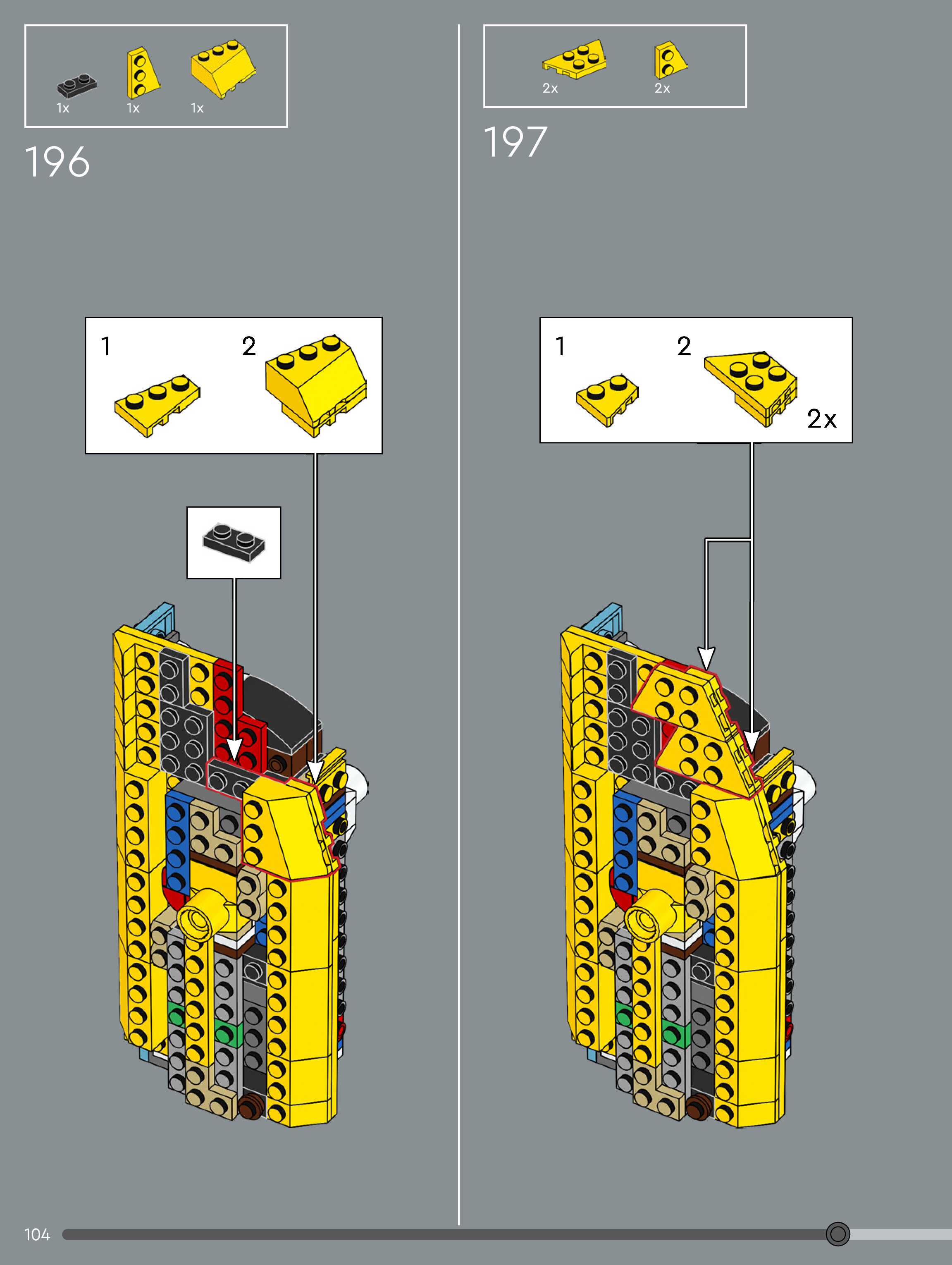 1x 1x 1x

196

1

2

2x 2x

197

1

2

2x

104