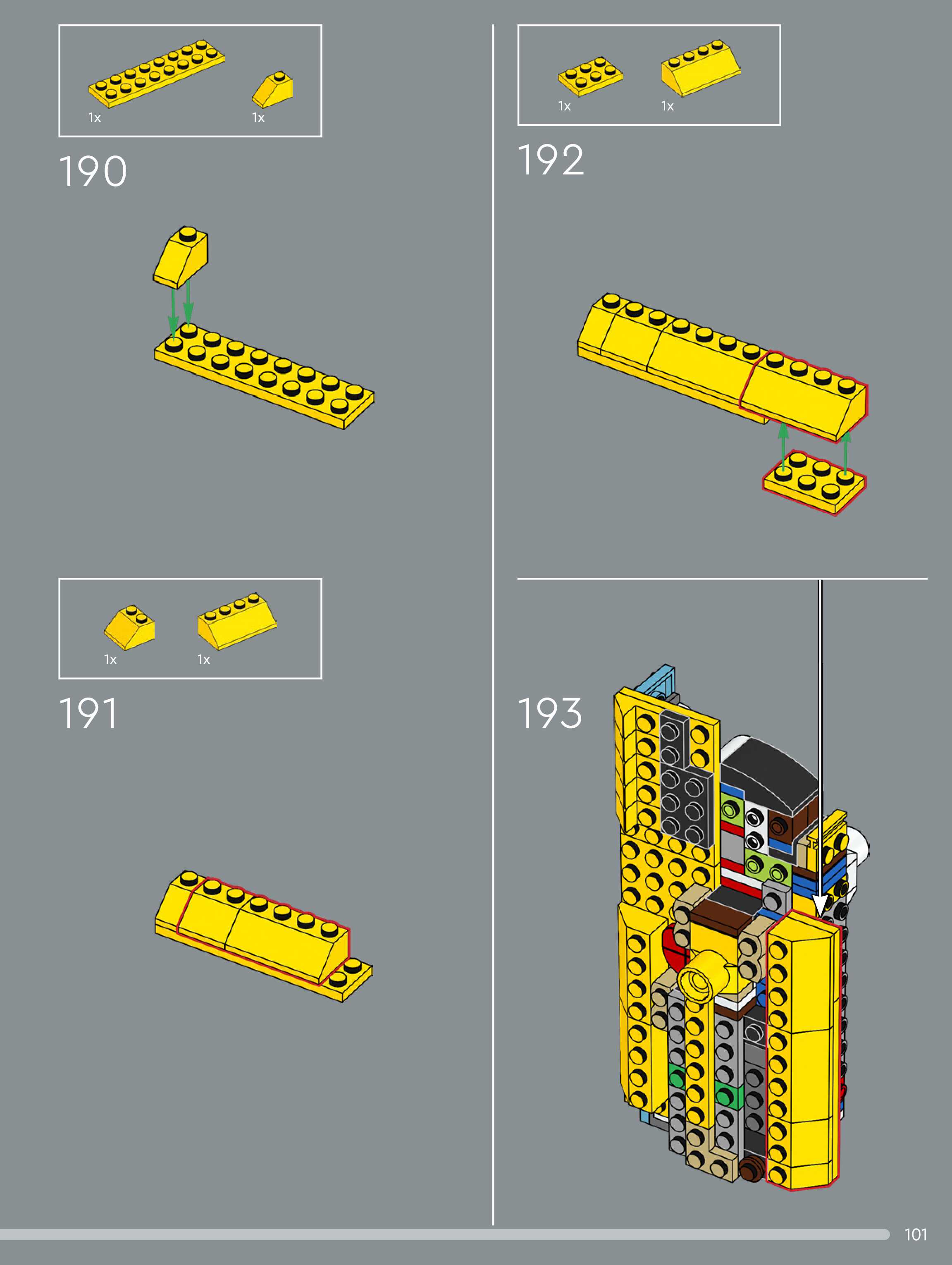 1x
1x
190

1x
1x
191

1x
1x
192

193

101