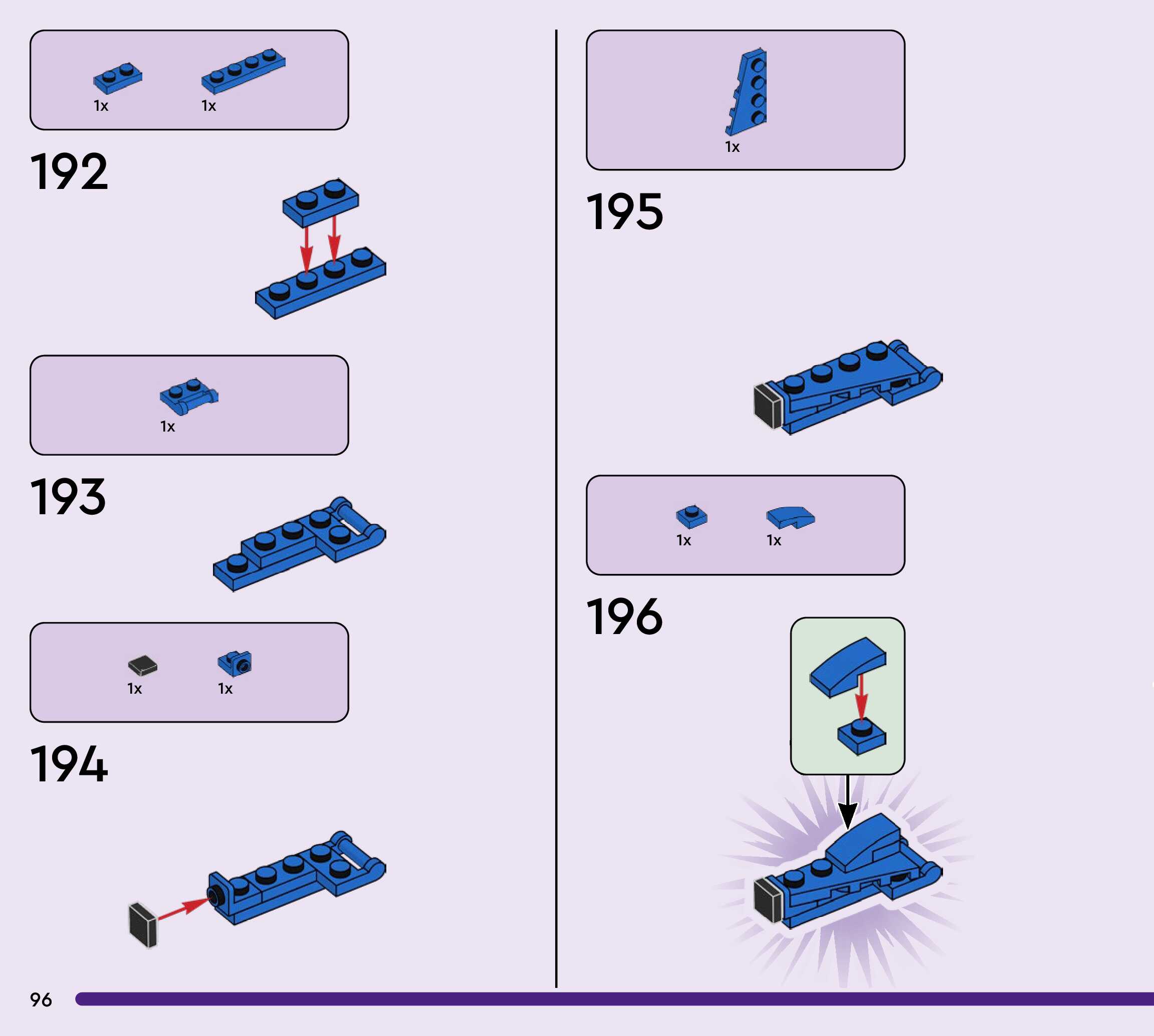 1x 1x

192

1x

193

1x 1x

194

1x

195

1x 1x

196

96