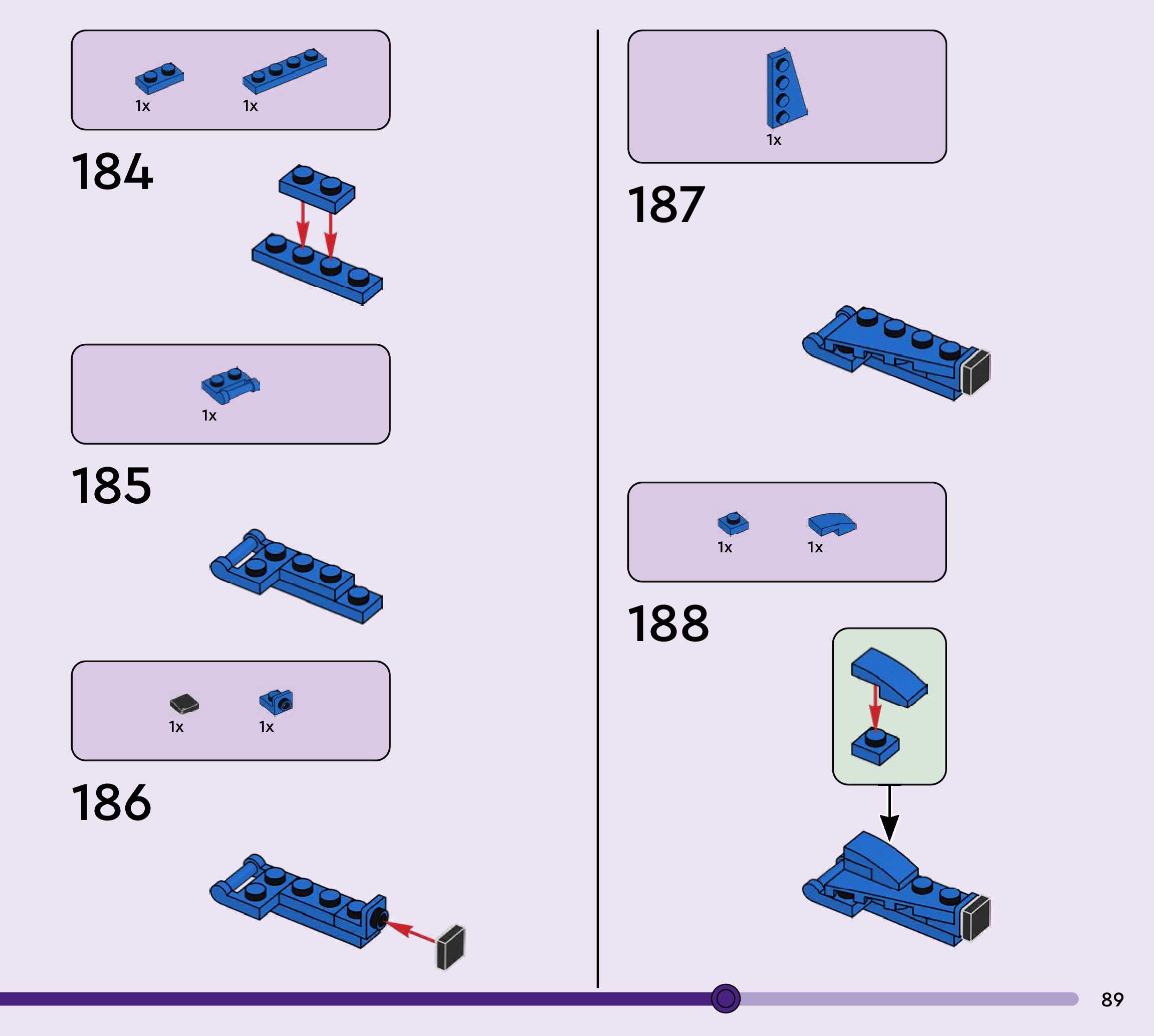 1x 1x

184

1x

185

1x 1x

186

1x

187

1x 1x

188

89