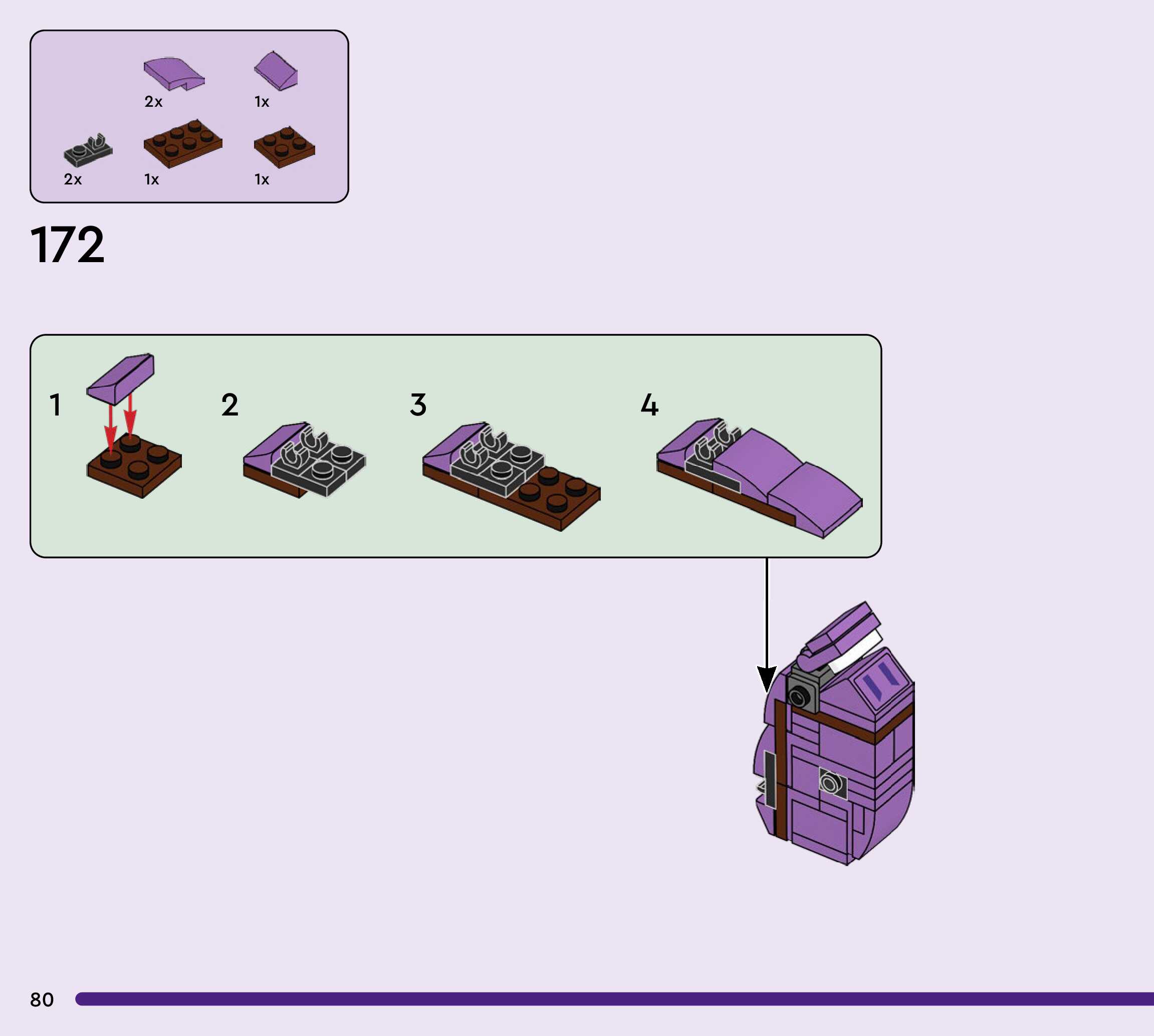 2x 1x

2x 1x 1x

172

1

2

3

4

80