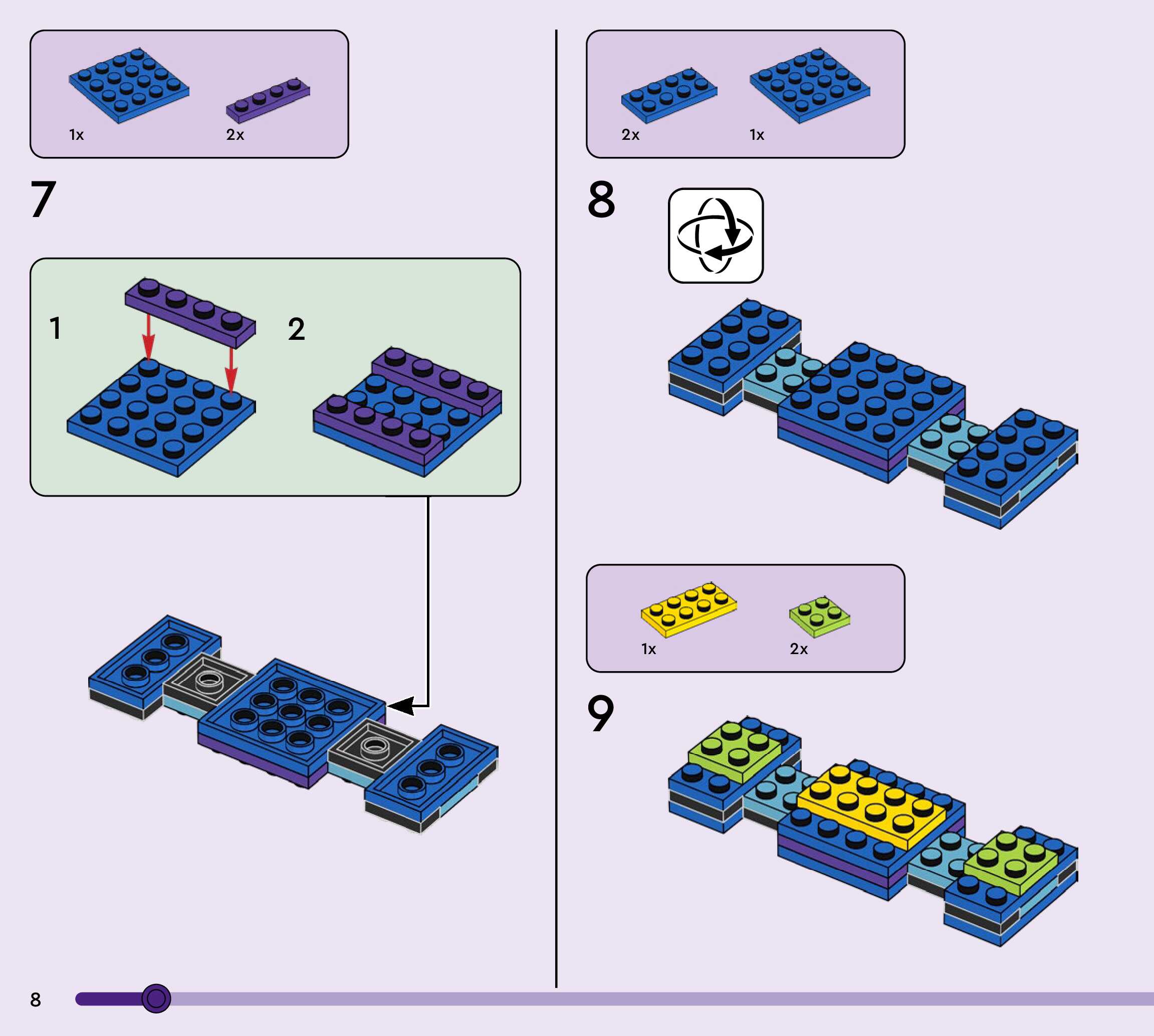 1x 2x

7

1

2

2x 1x

8

1x 2x

9

8