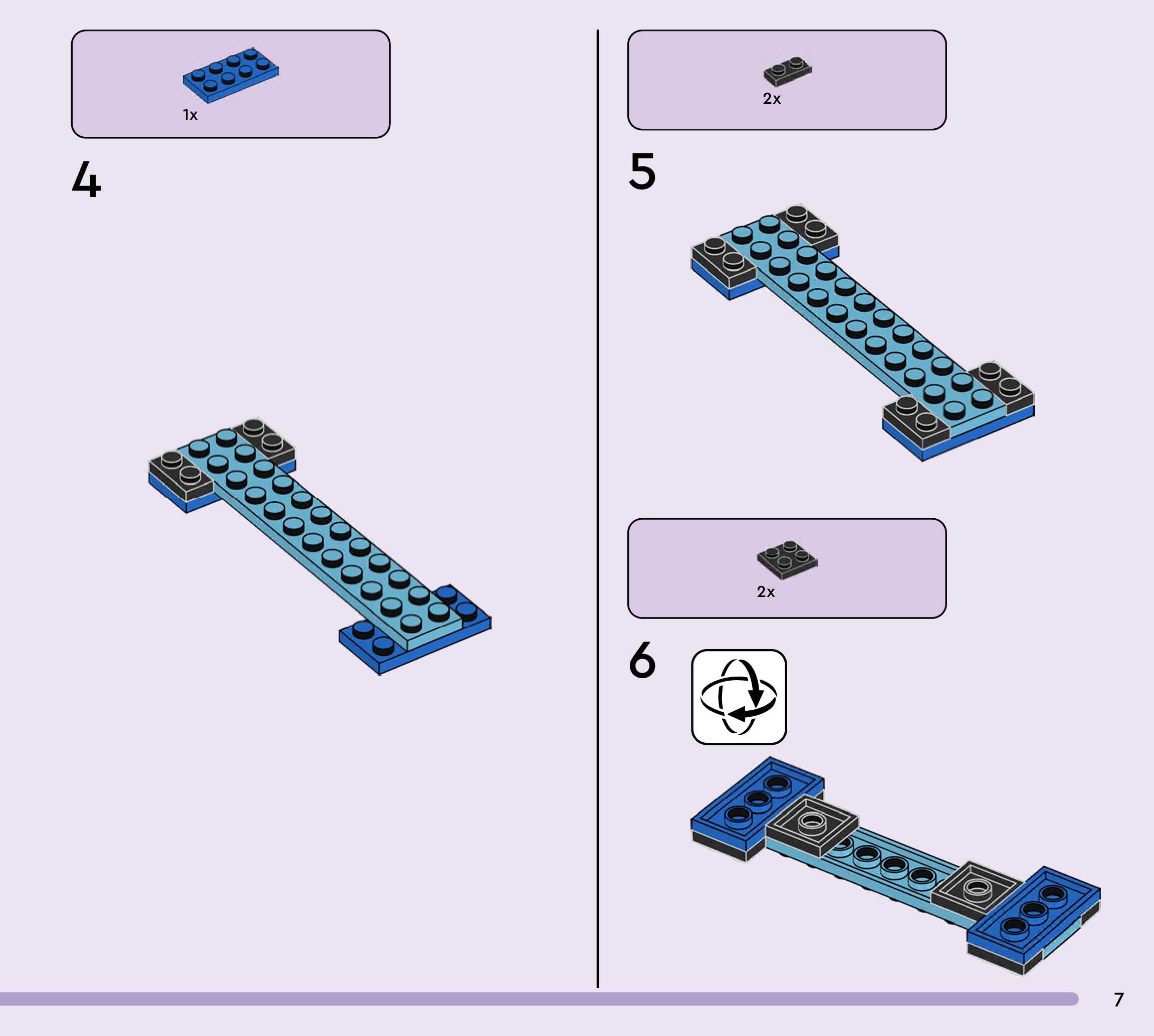 1x

4

2x

5

2x

6

7