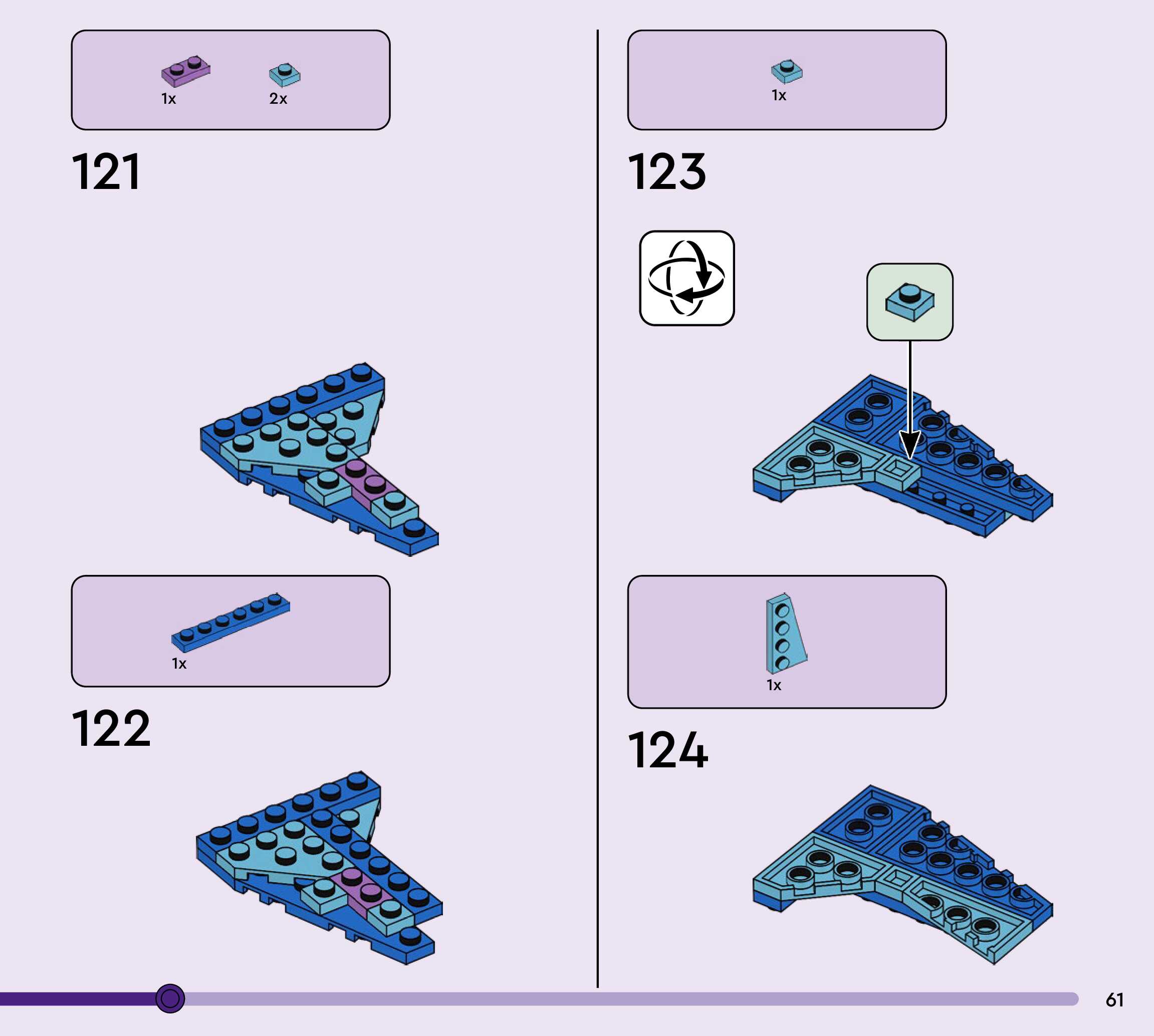 1x 2x

121

1x

122

1x

123

1x

124

61