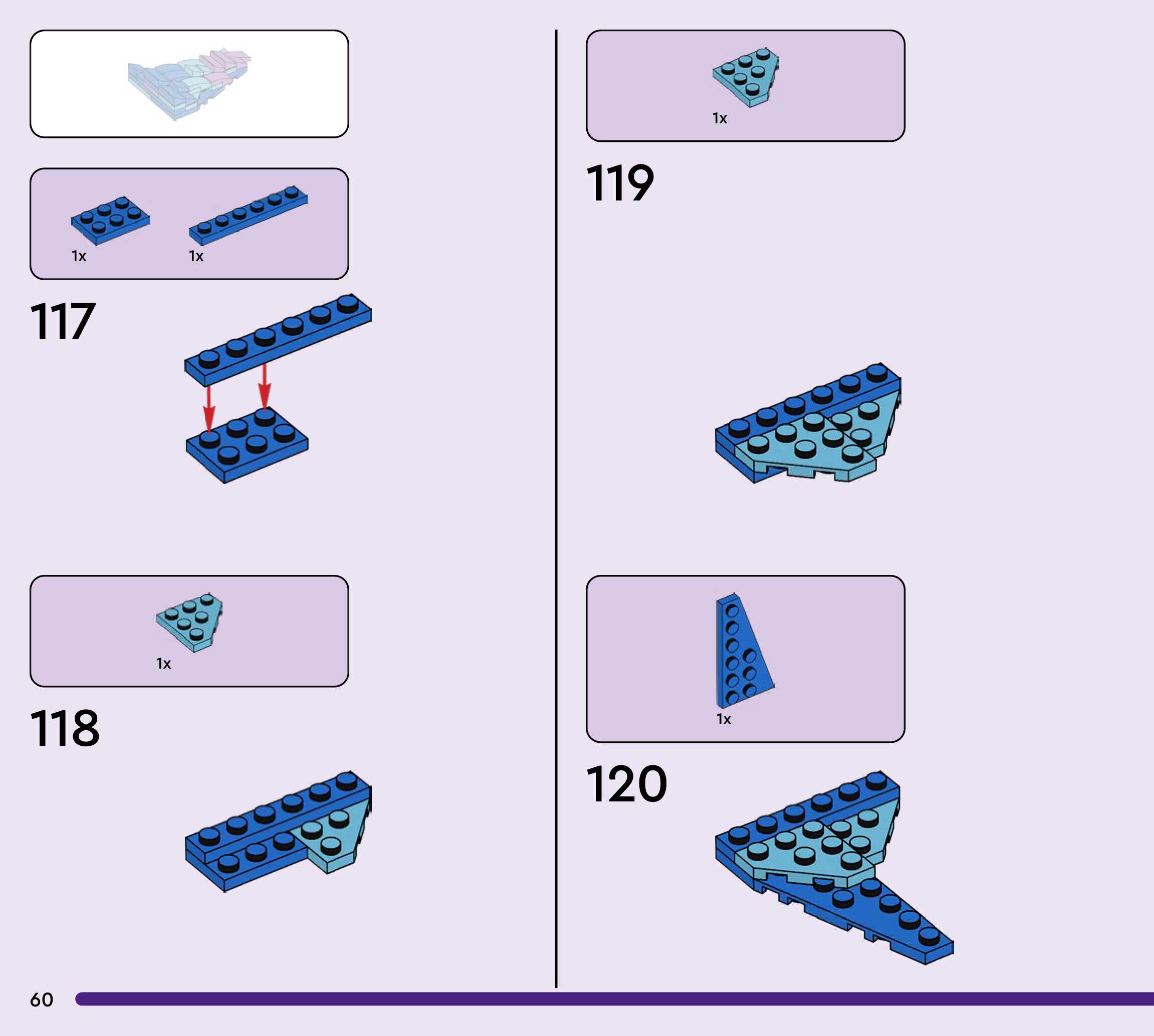 1x

1x

117

1x

118

1x

119

1x

120

60