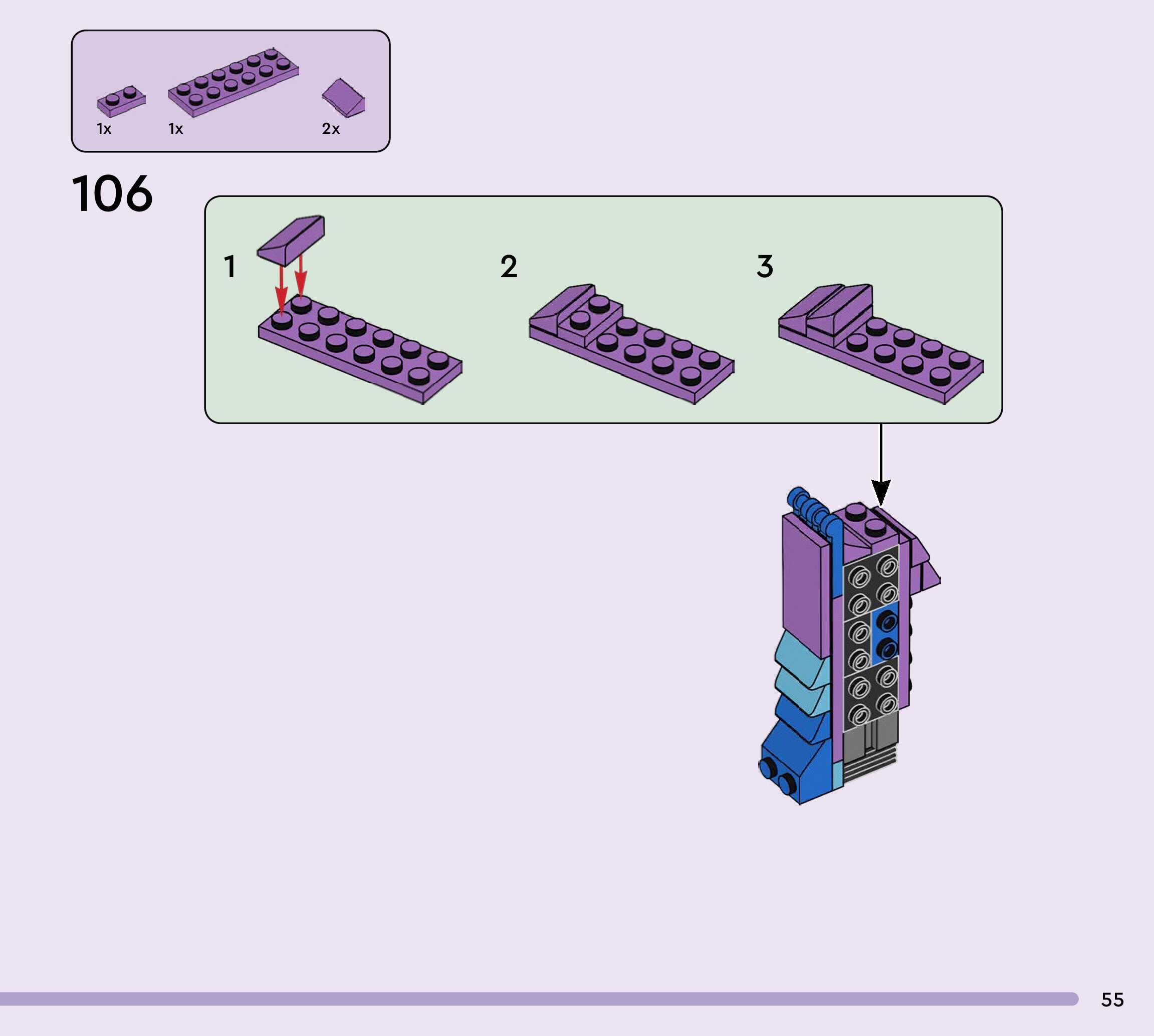 1x 1x 2x

106

1

2

3

55