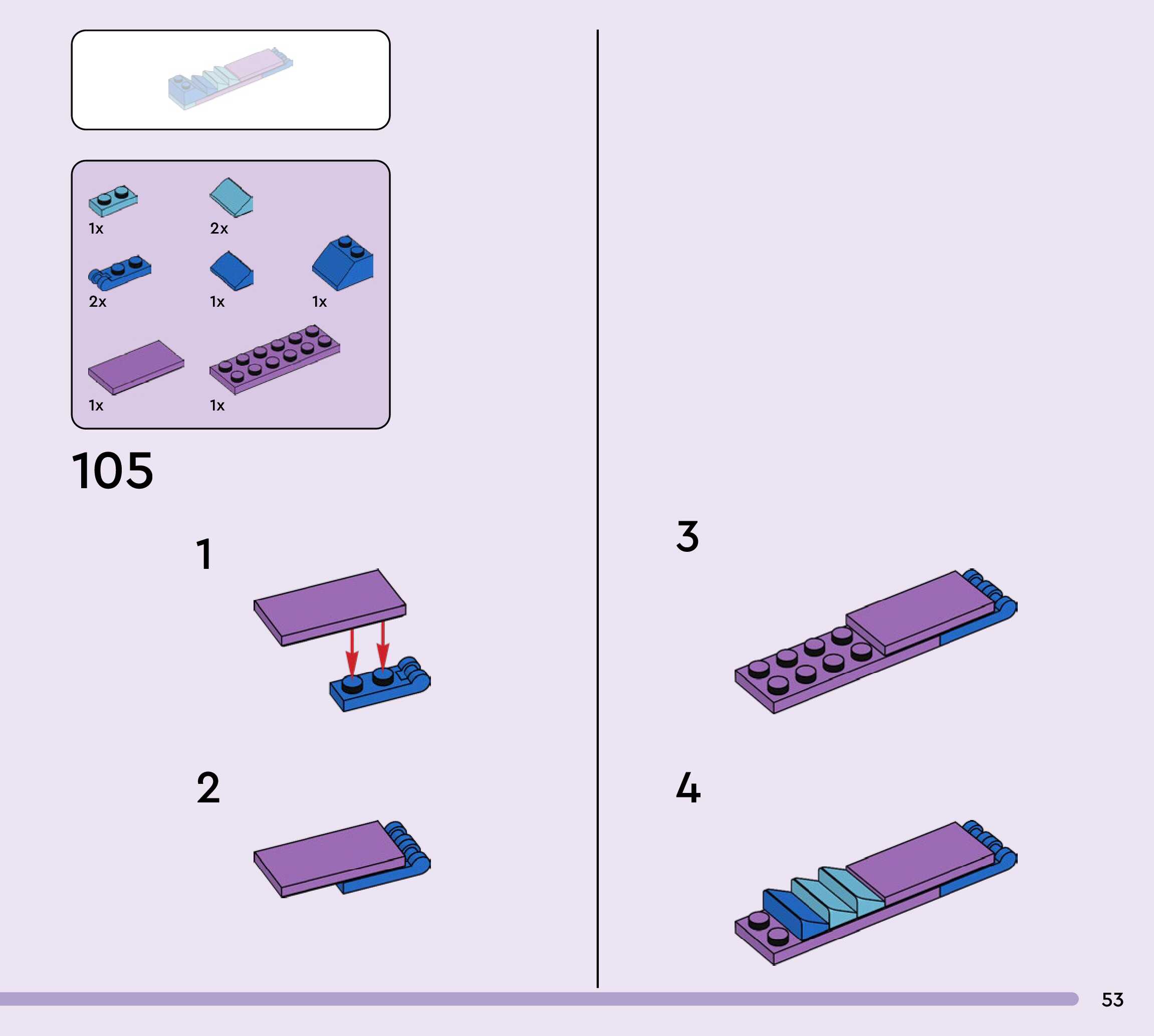 1x

2x

2x

1x

1x

1x

1x

105

1

2

3

4

53