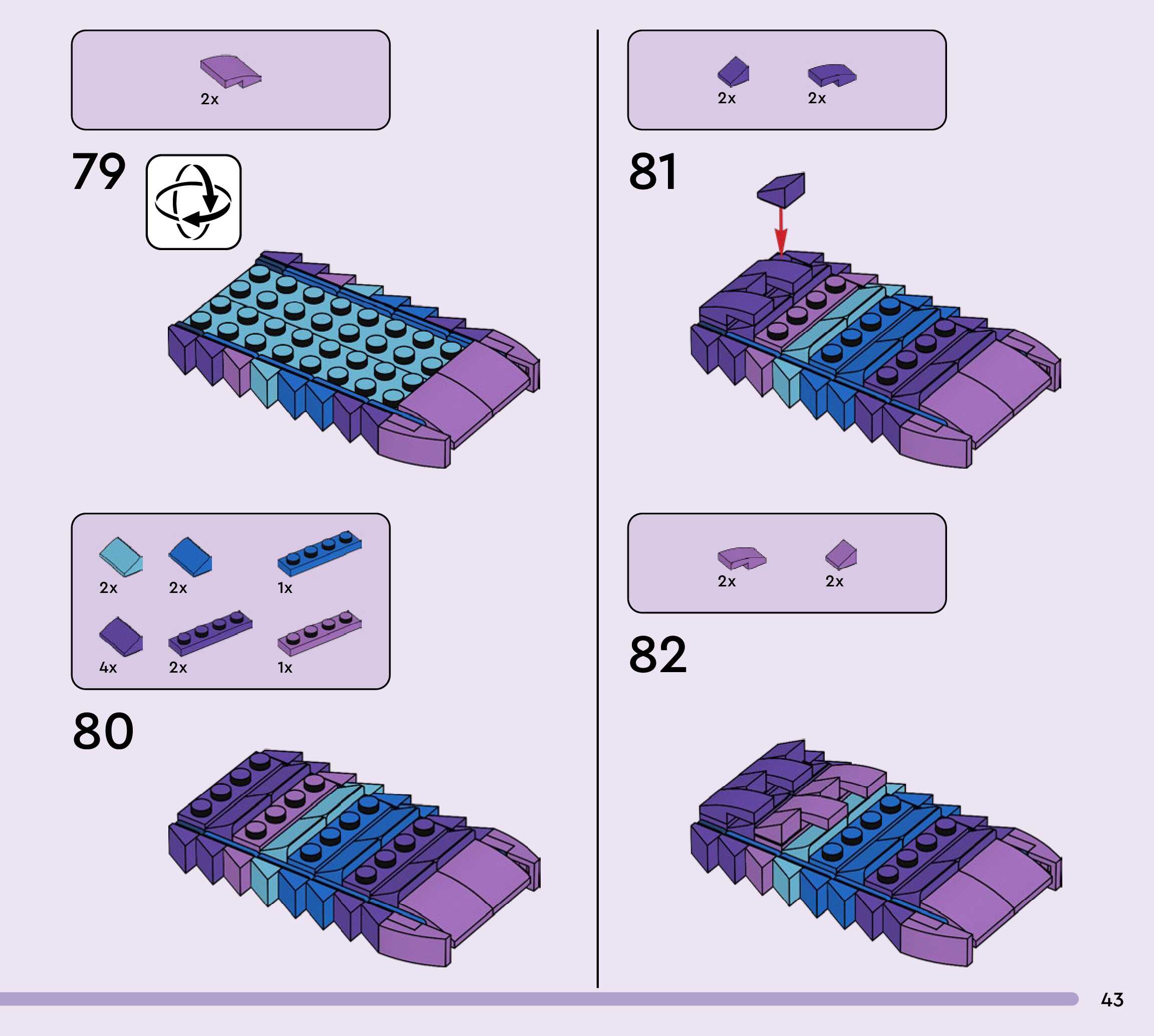 2x

79

2x 2x 1x

4x 2x 1x

80

2x 2x

81

2x 2x

82

43