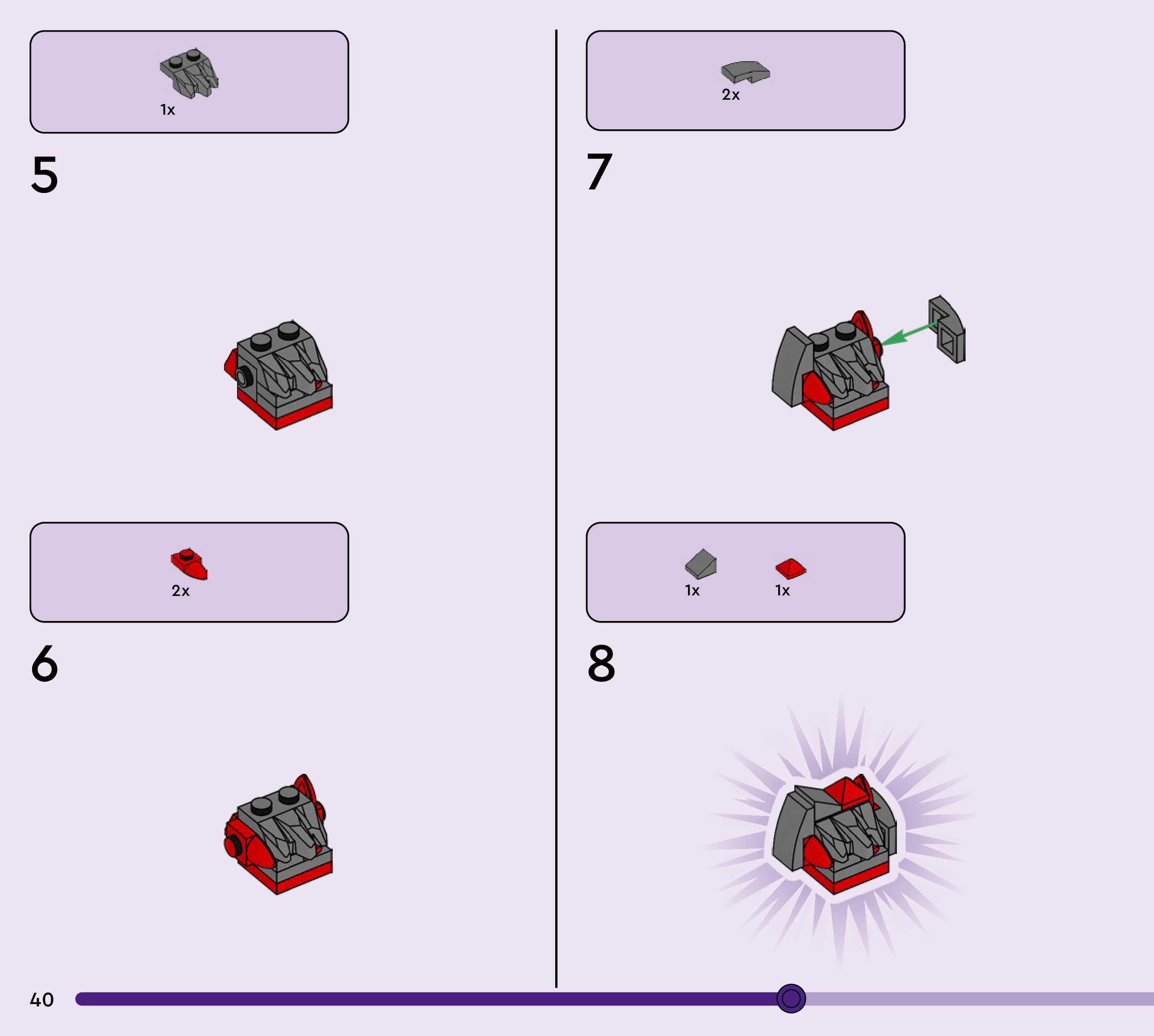 1x

5

2x

6

2x

7

1x 1x

8

40