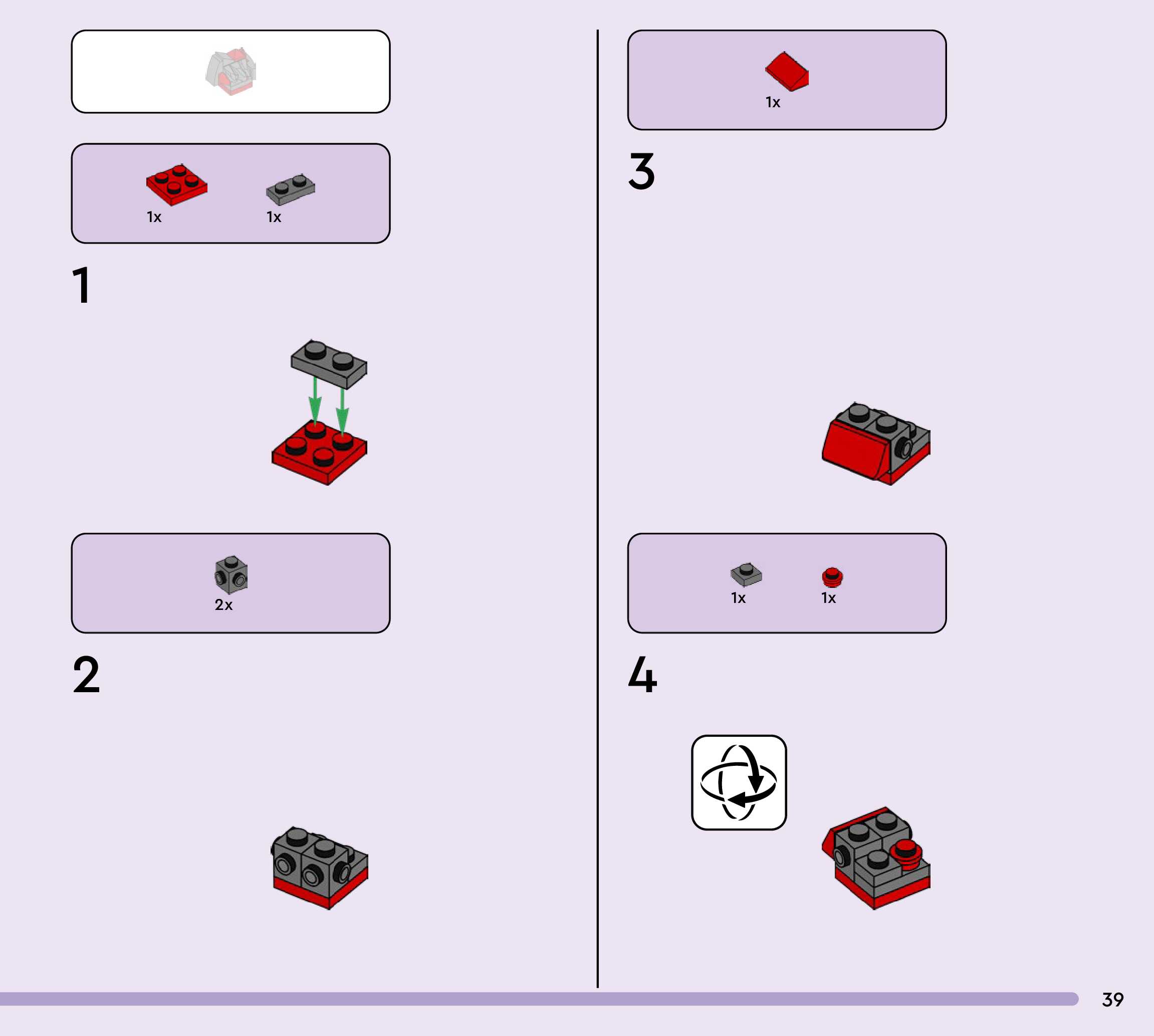 1x 1x

1

2x

2

1x

3

1x 1x

4

39