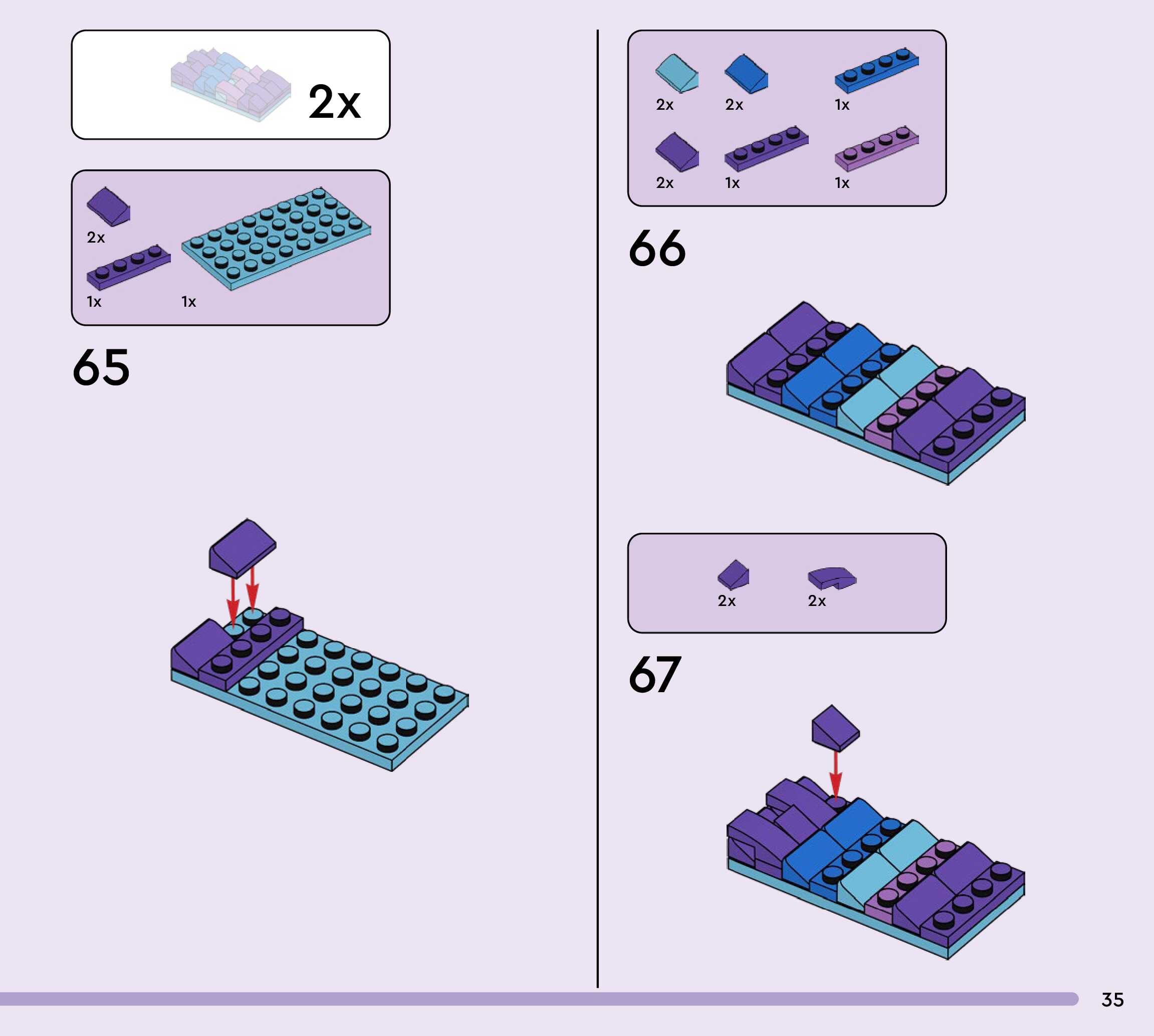 2x

2x

1x

1x

65

2x

2x

1x

2x

1x

1x

66

2x

2x

67

35