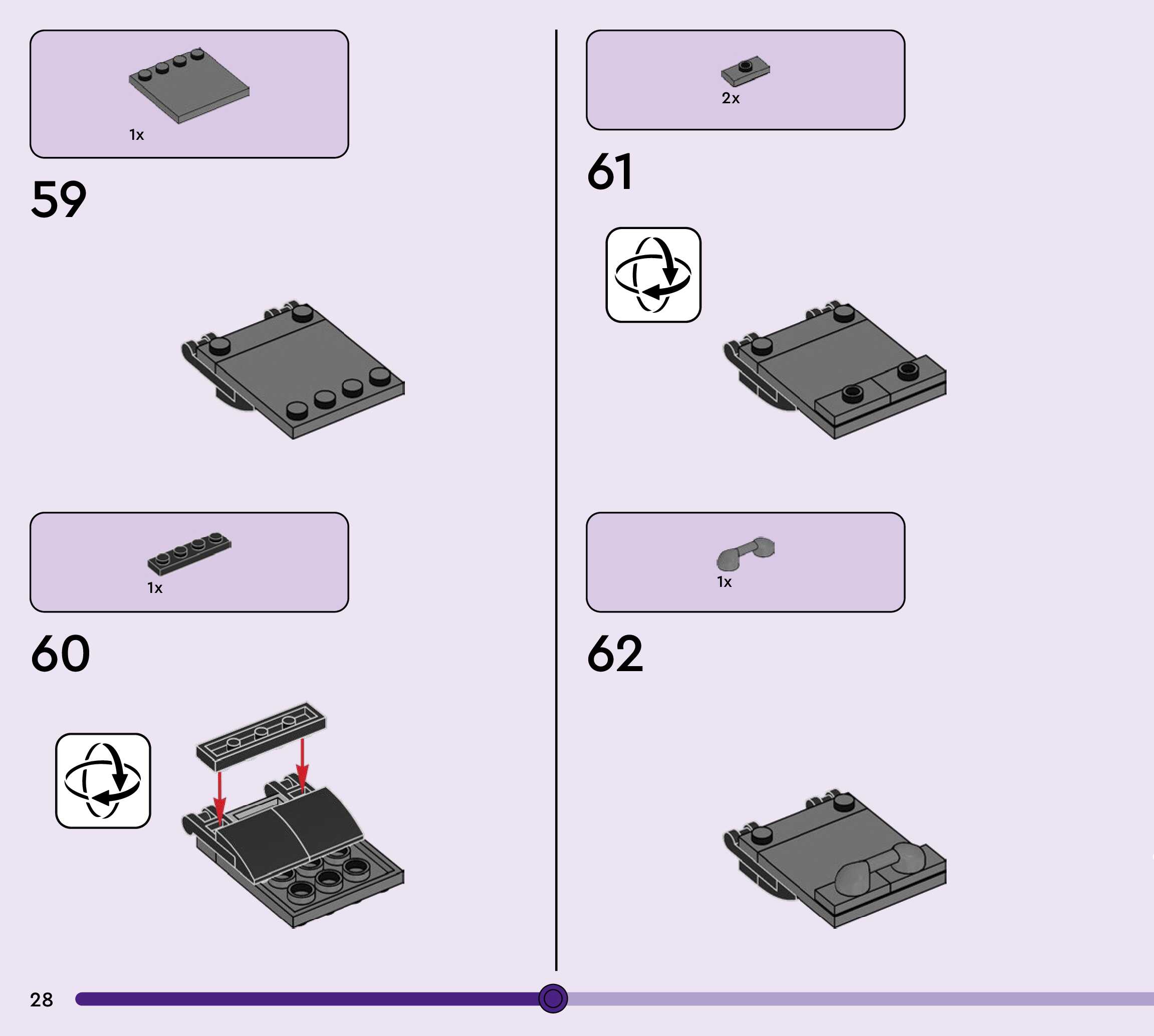 1x

59

1x

60

2x

61

1x

62

28