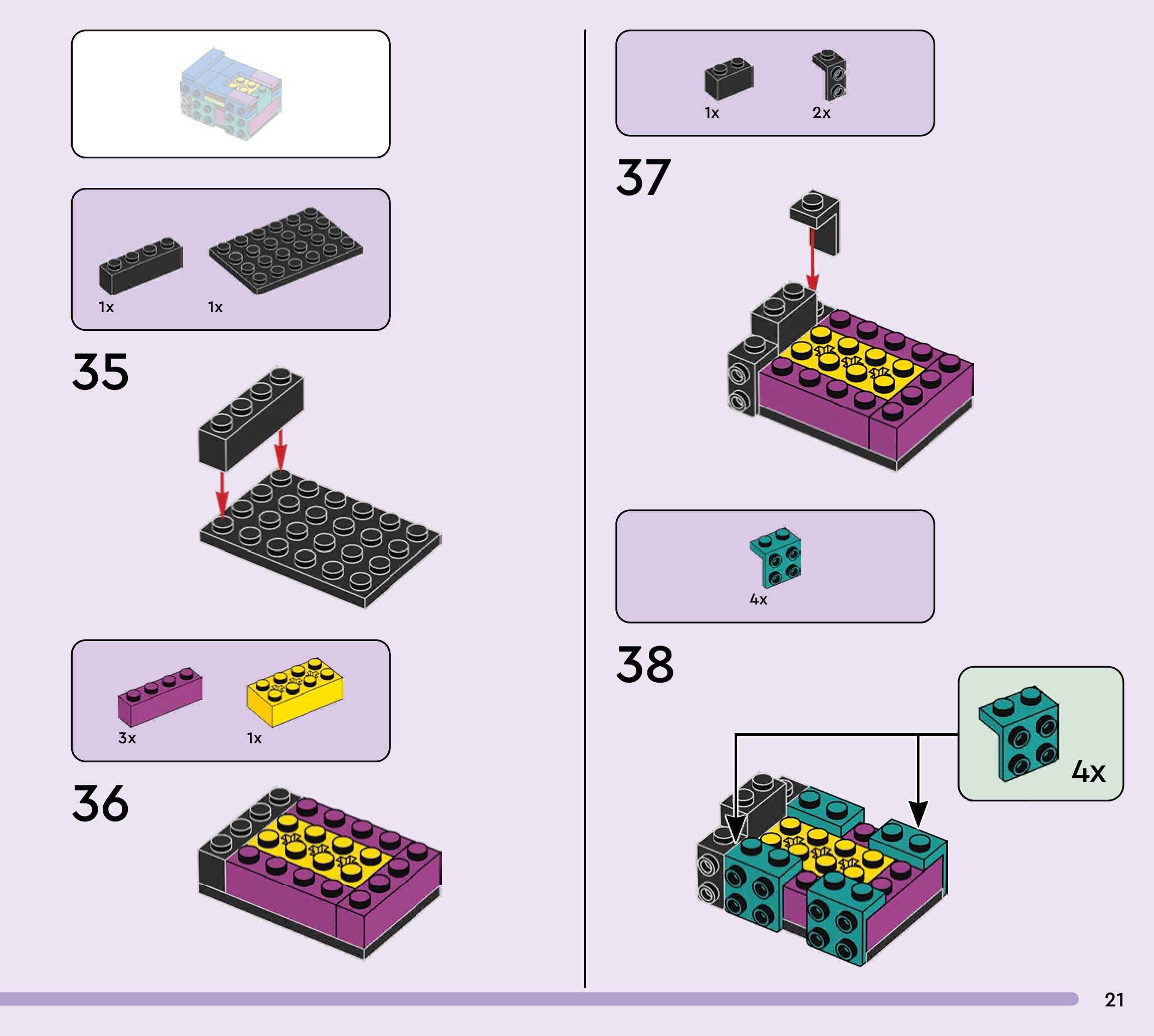 1x 1x

35

3x 1x

36

1x 2x

37

4x

38

4x

21