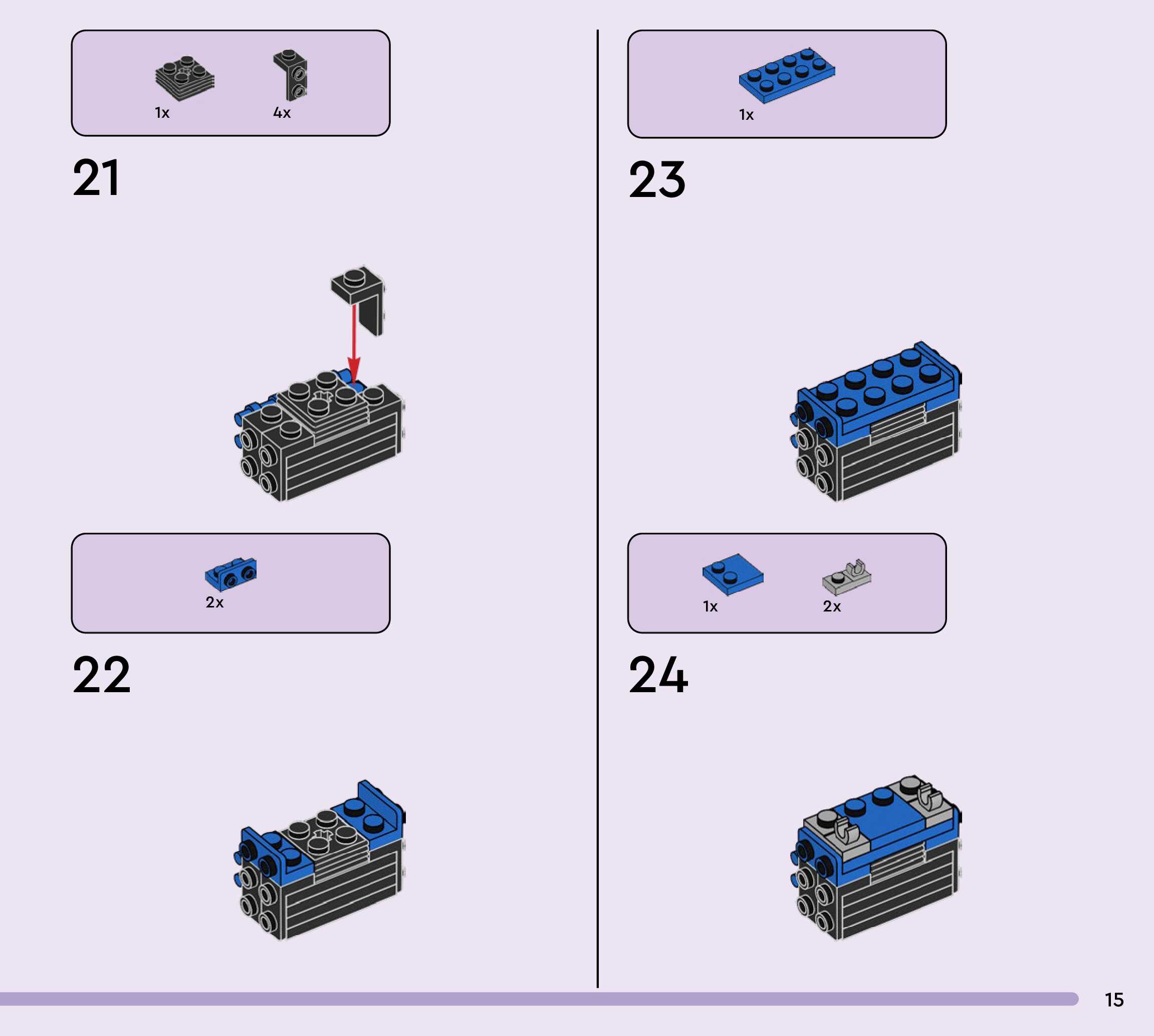 1x 4x

21

2x

22

1x

23

1x 2x

24

15