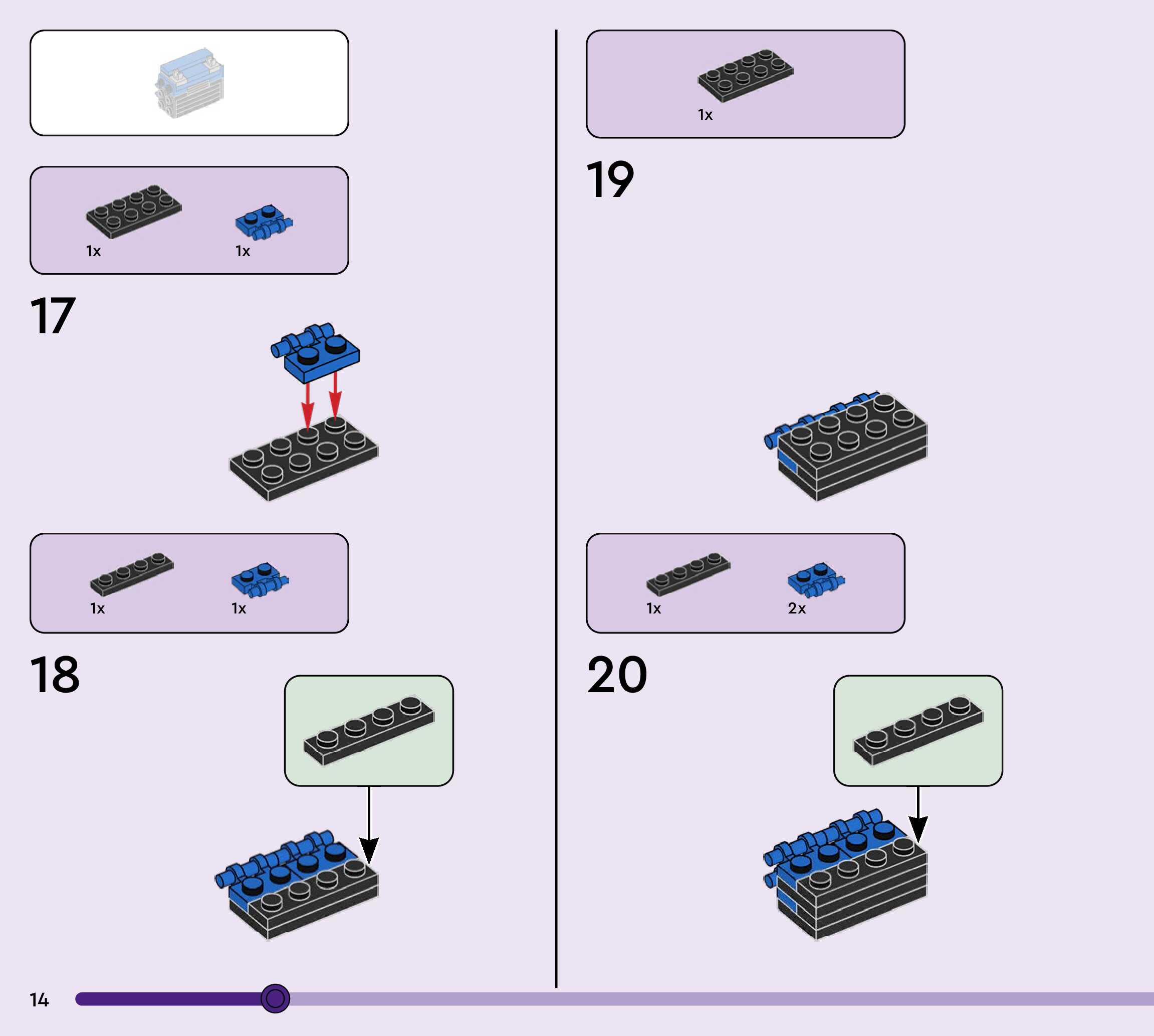 1x 1x

17

1x 1x

18

1x

19

1x 2x

20

14