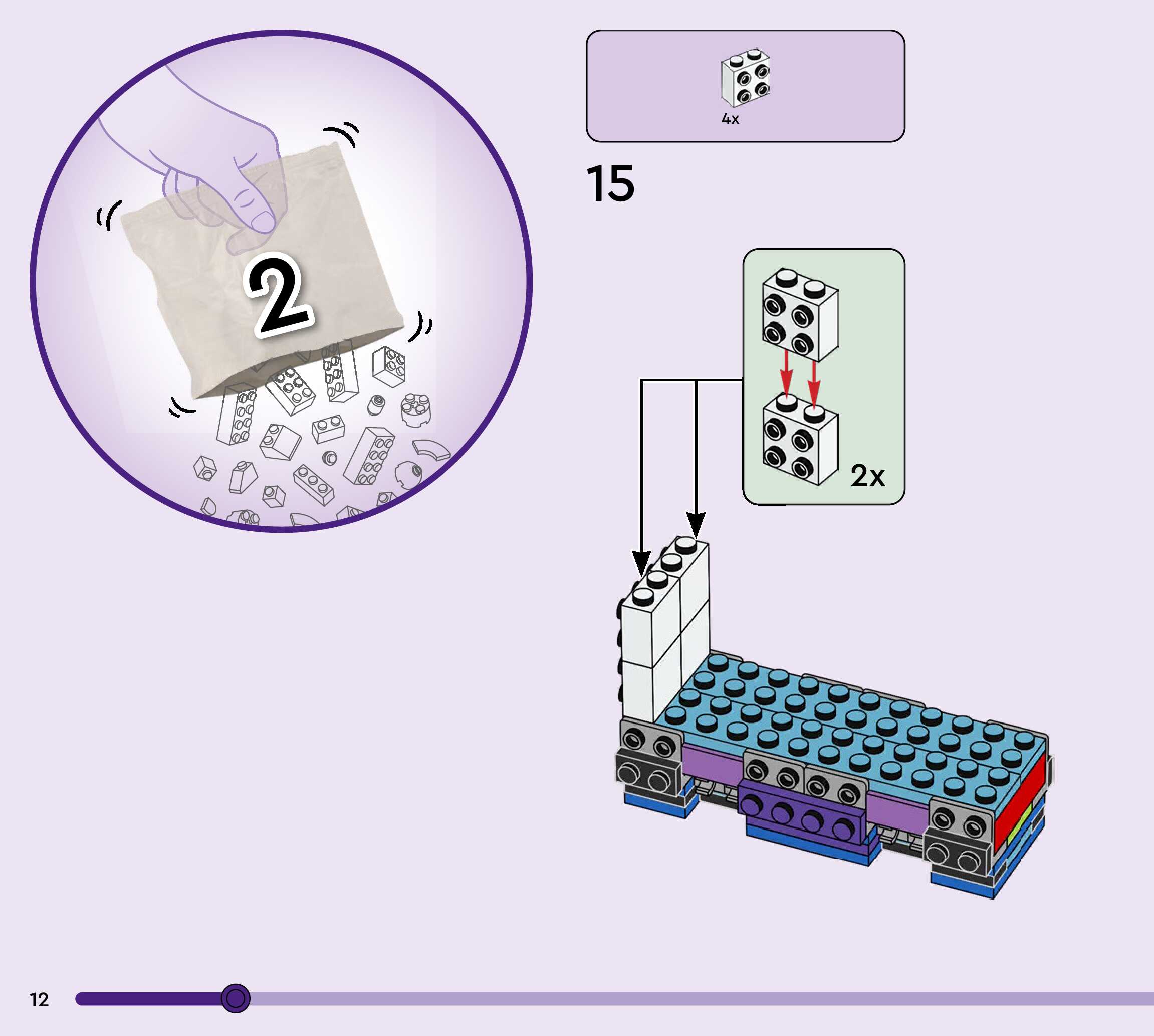 2

4x

15

2x

12