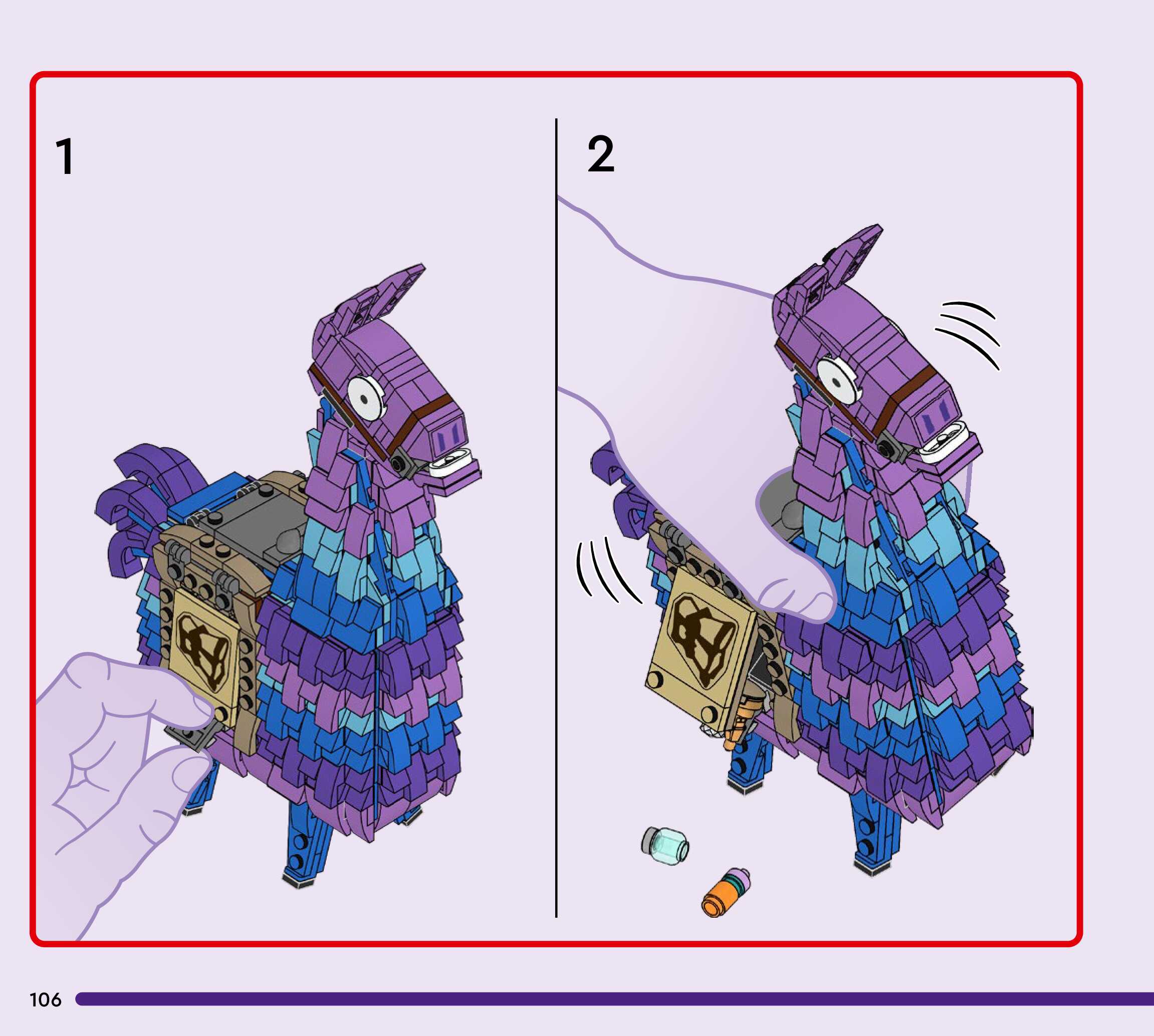 1

2

106