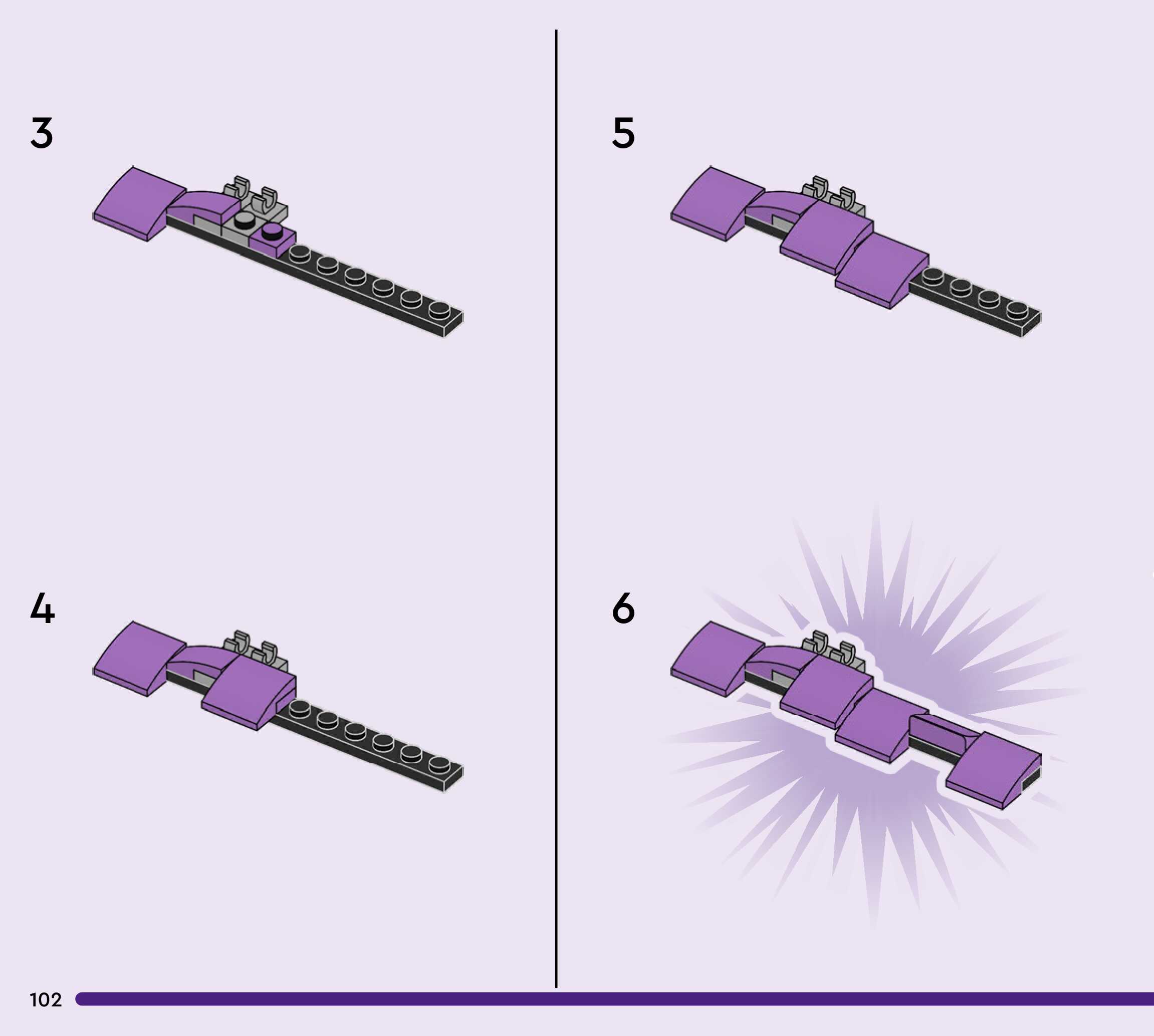 3

4

5

6

102