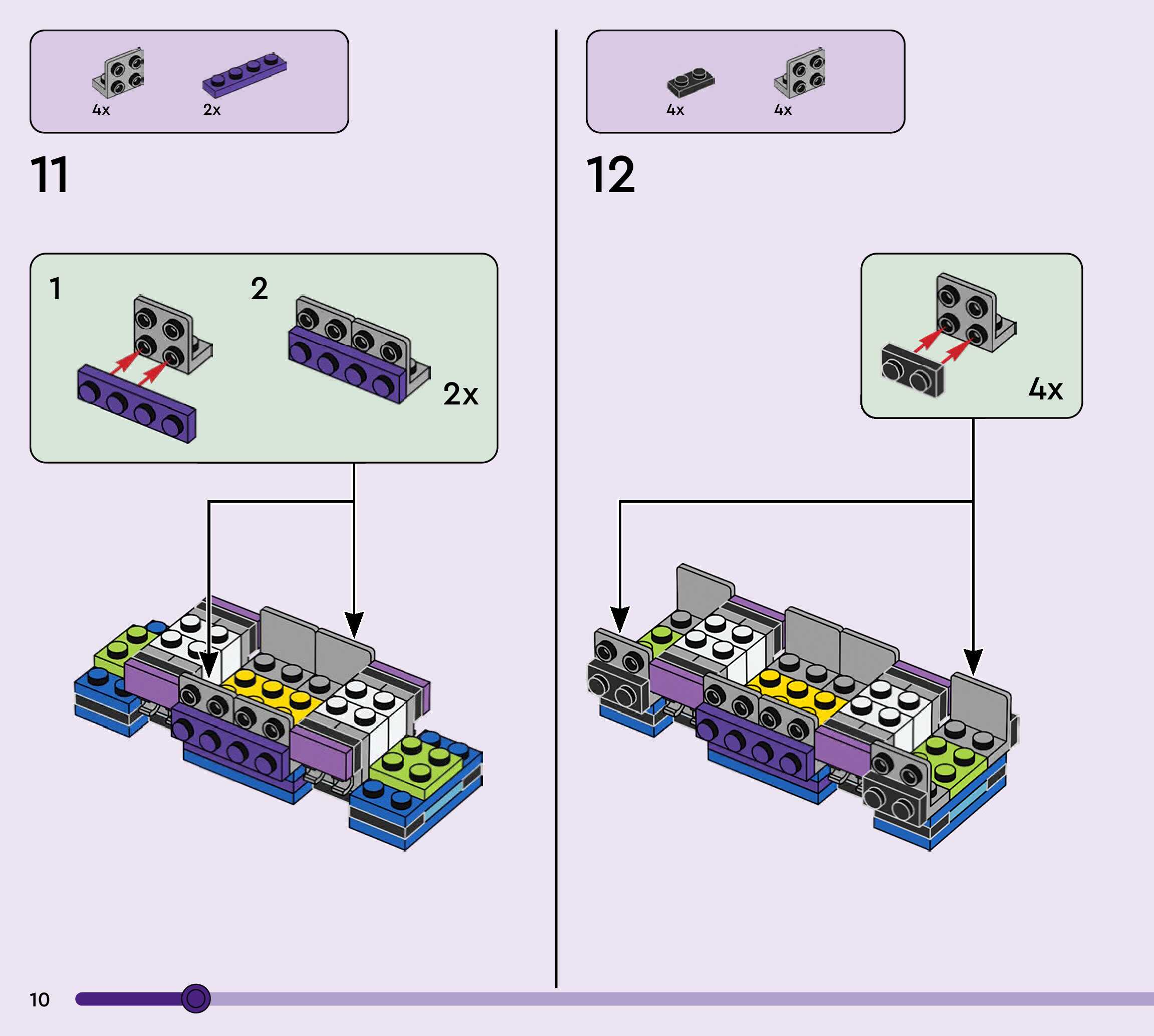 4x 2x

11

1 2

2x

4x 4x

12

4x

10