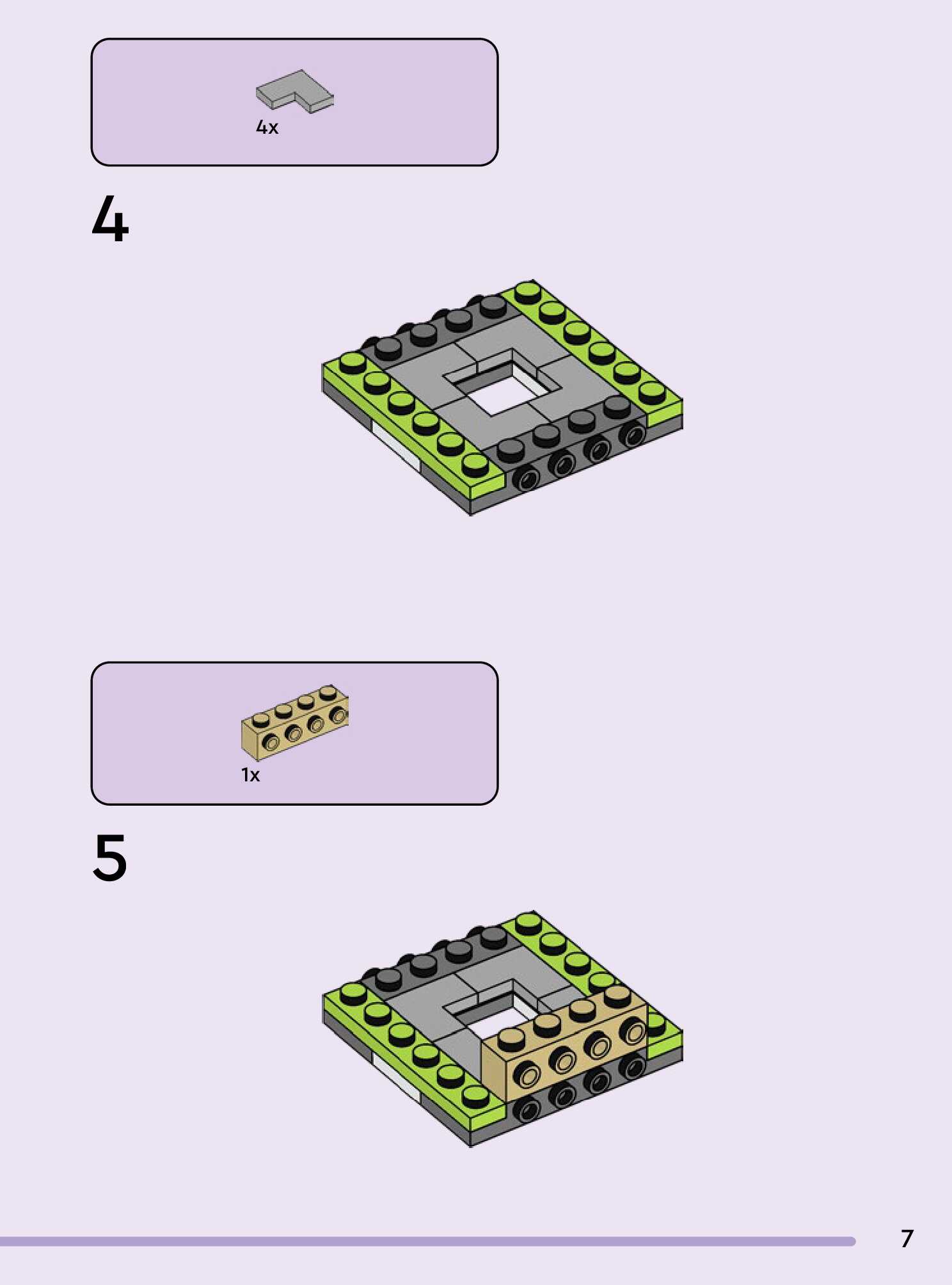 4x

4

1x

5

7