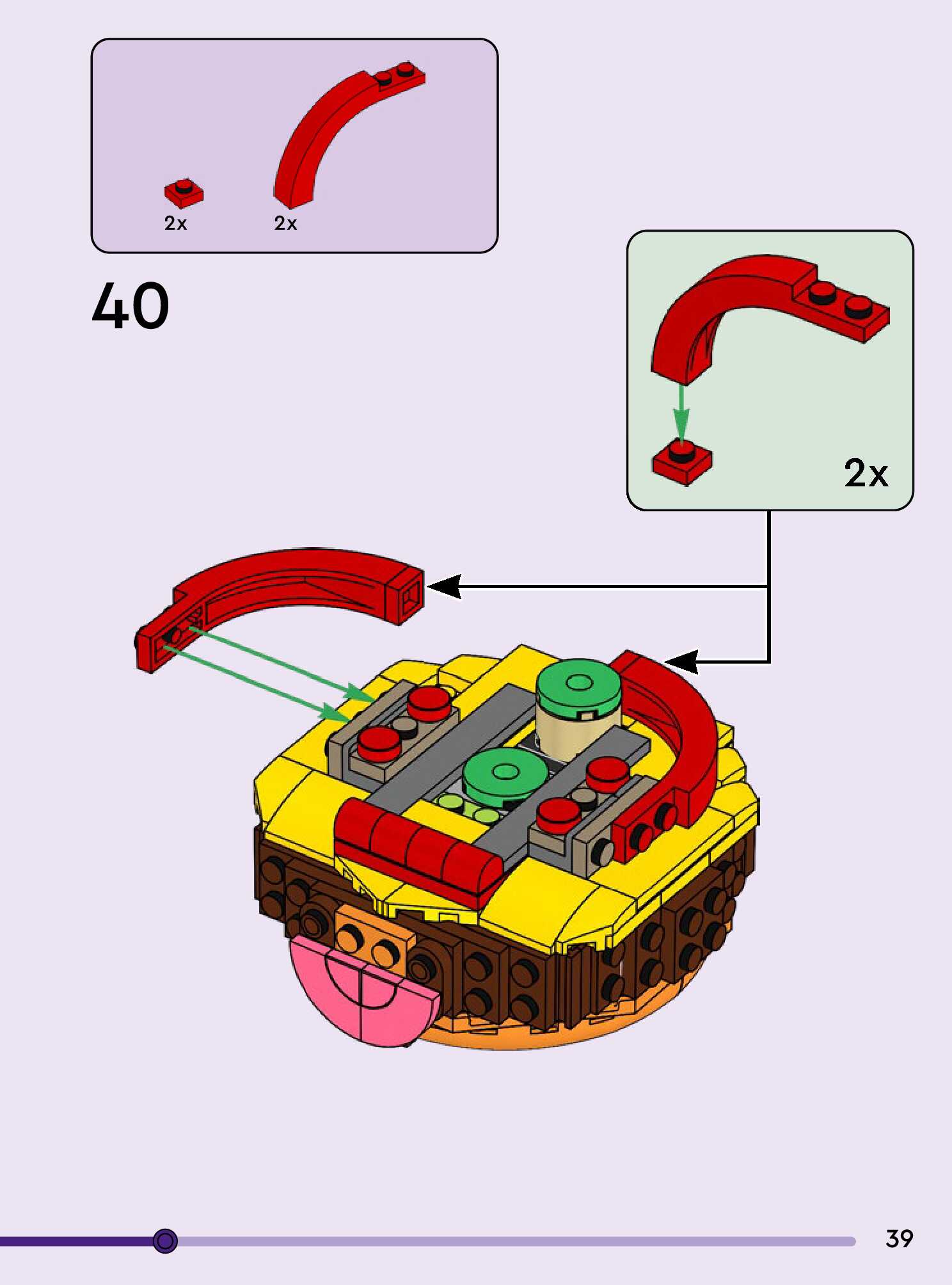 2x 2x

40

2x

39