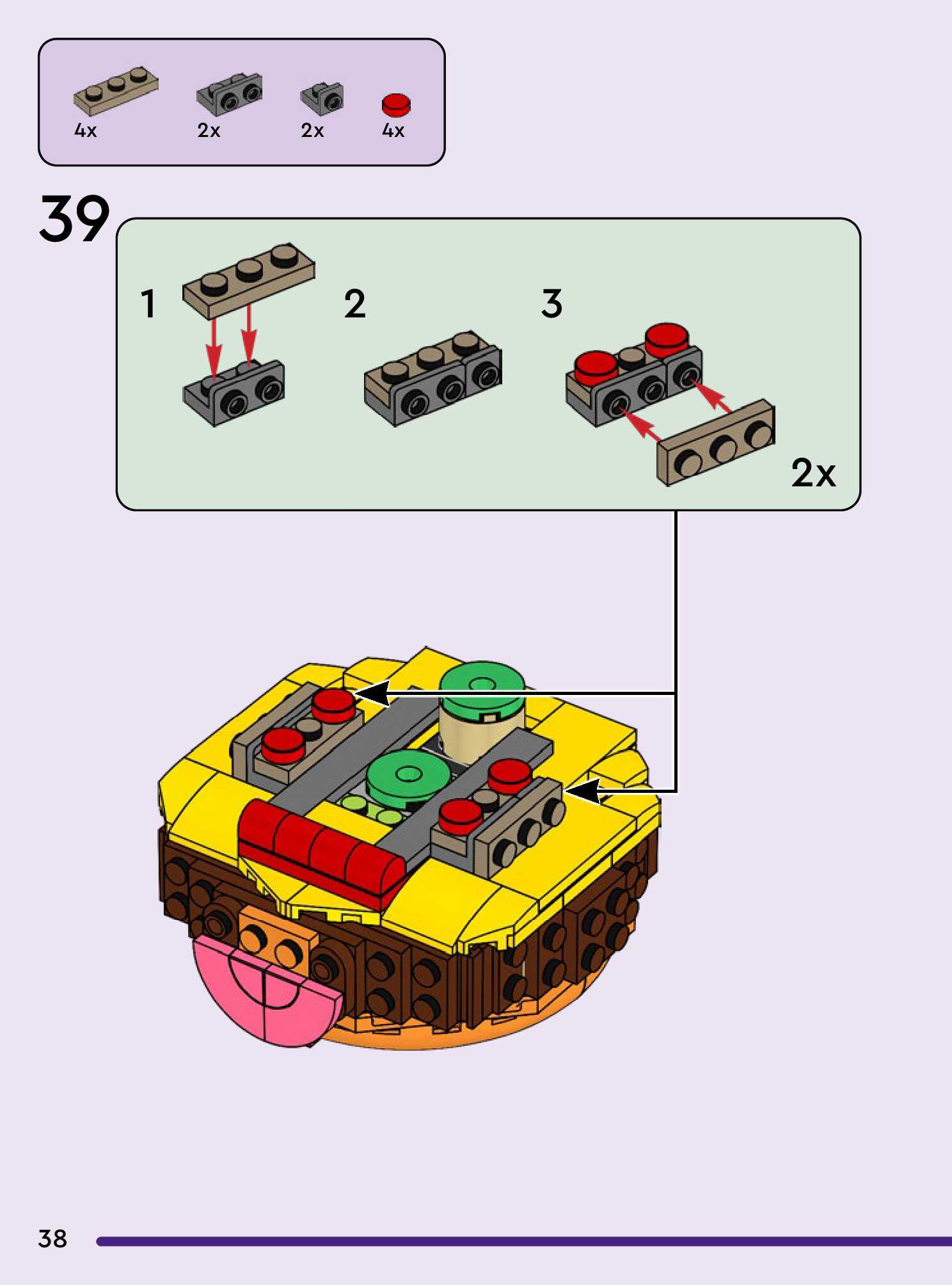 4x
2x
2x
4x

39

1
2
3

2x

38