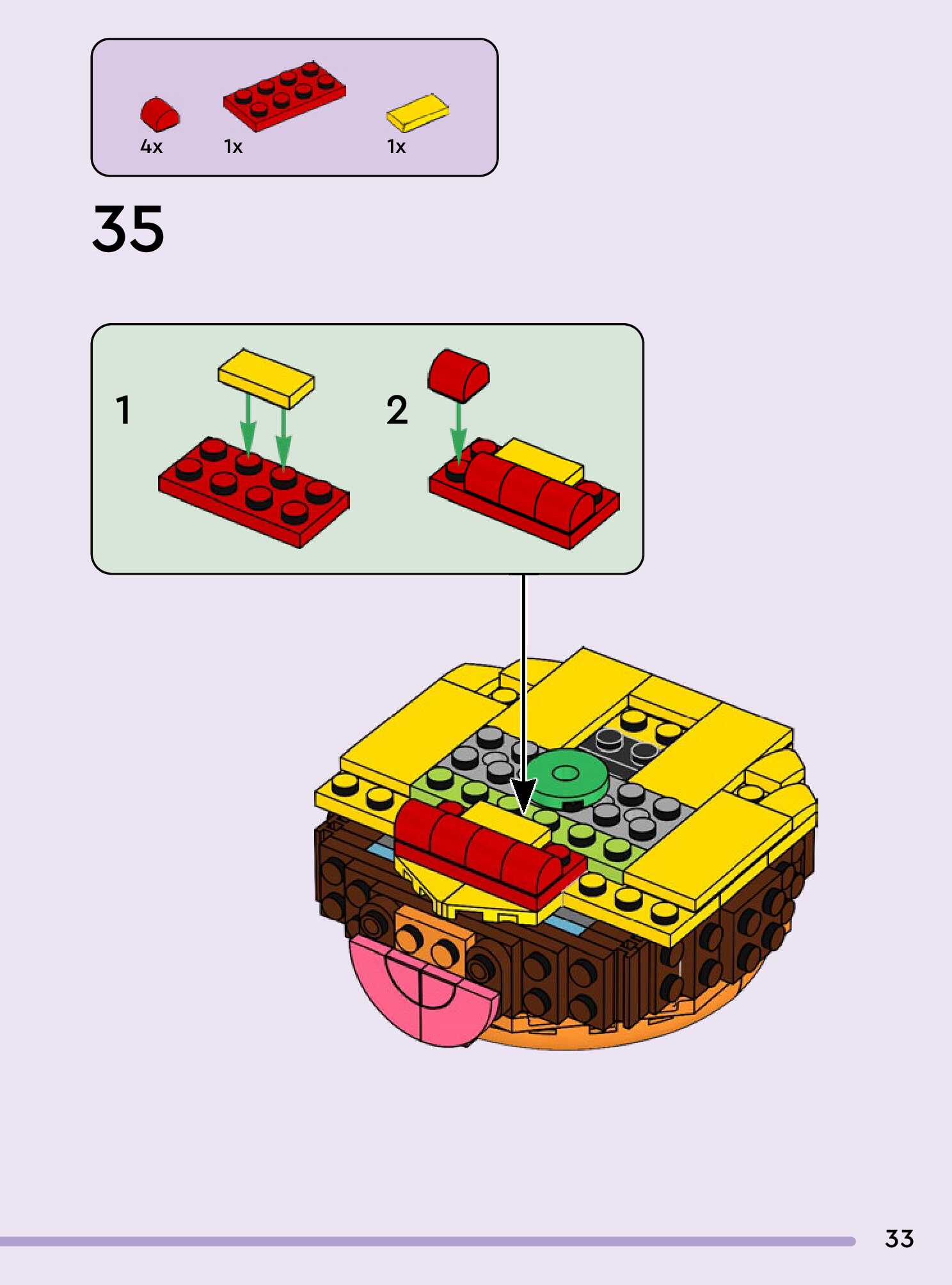 4x 1x 1x

35

1

2

33