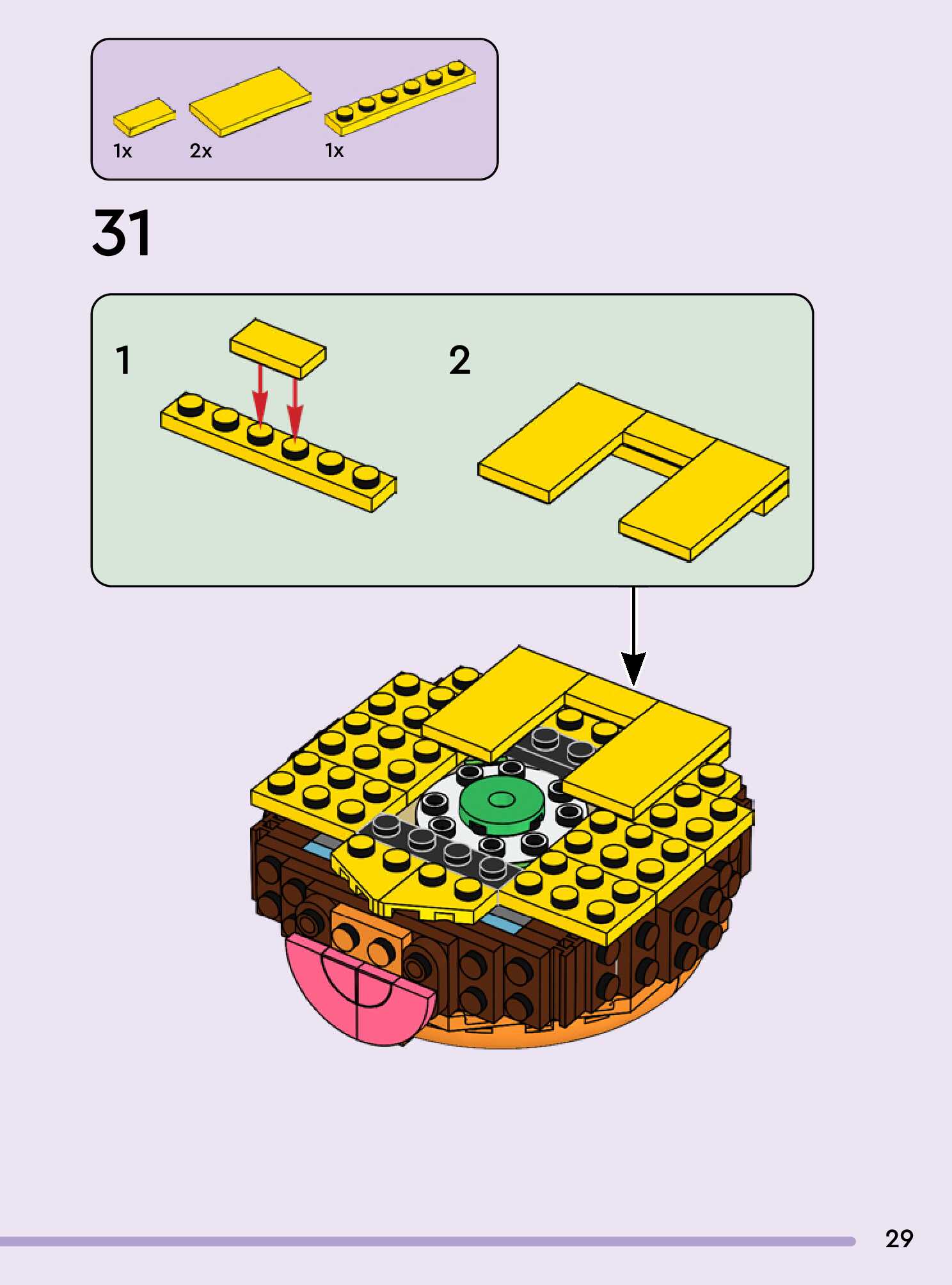 1x
2x
1x

31

1

2

29