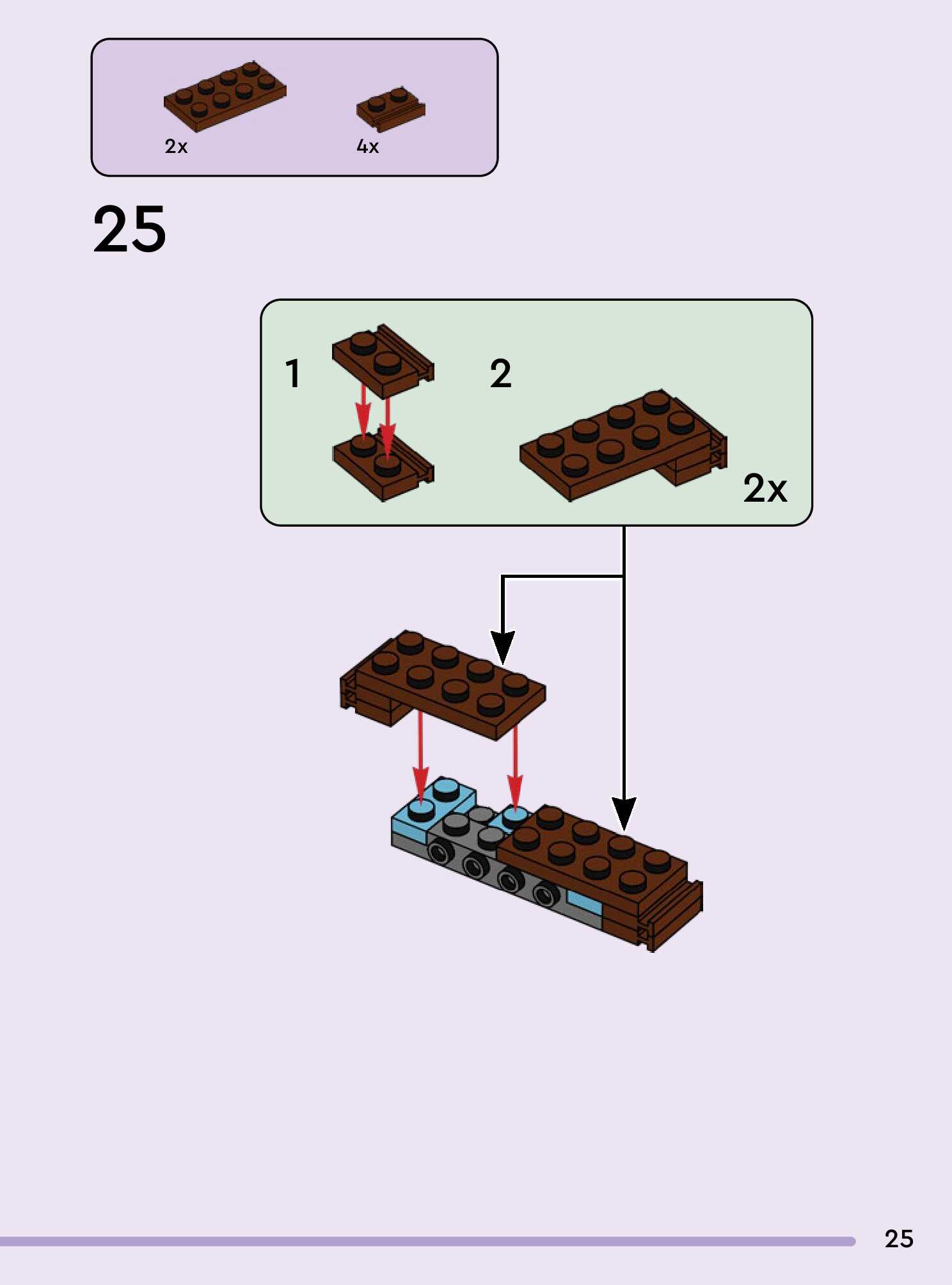 2x

4x

25

1

2

2x

25