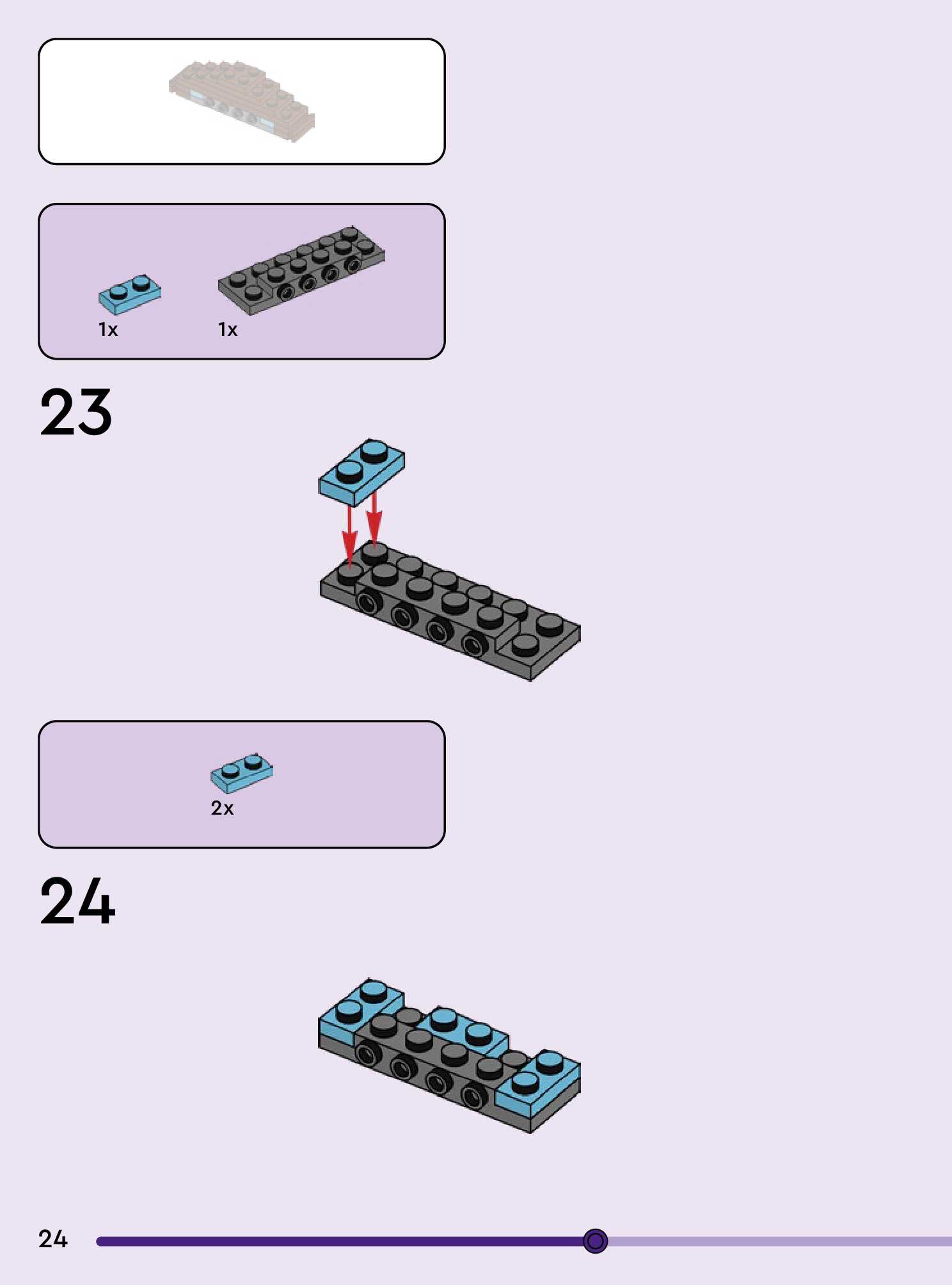 1x

1x

23

2x

24

24