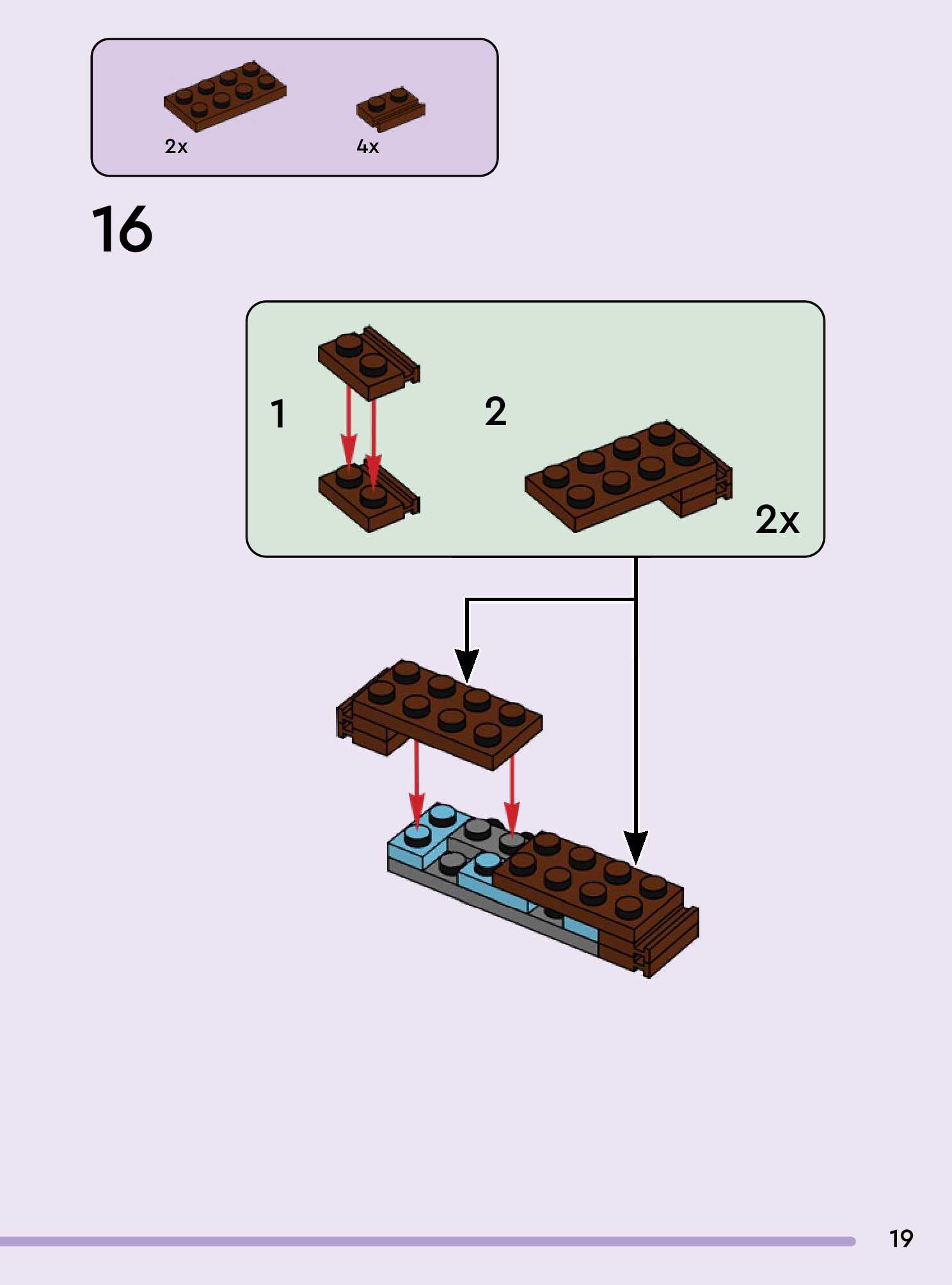 2x
4x

16

1
2
2x

19