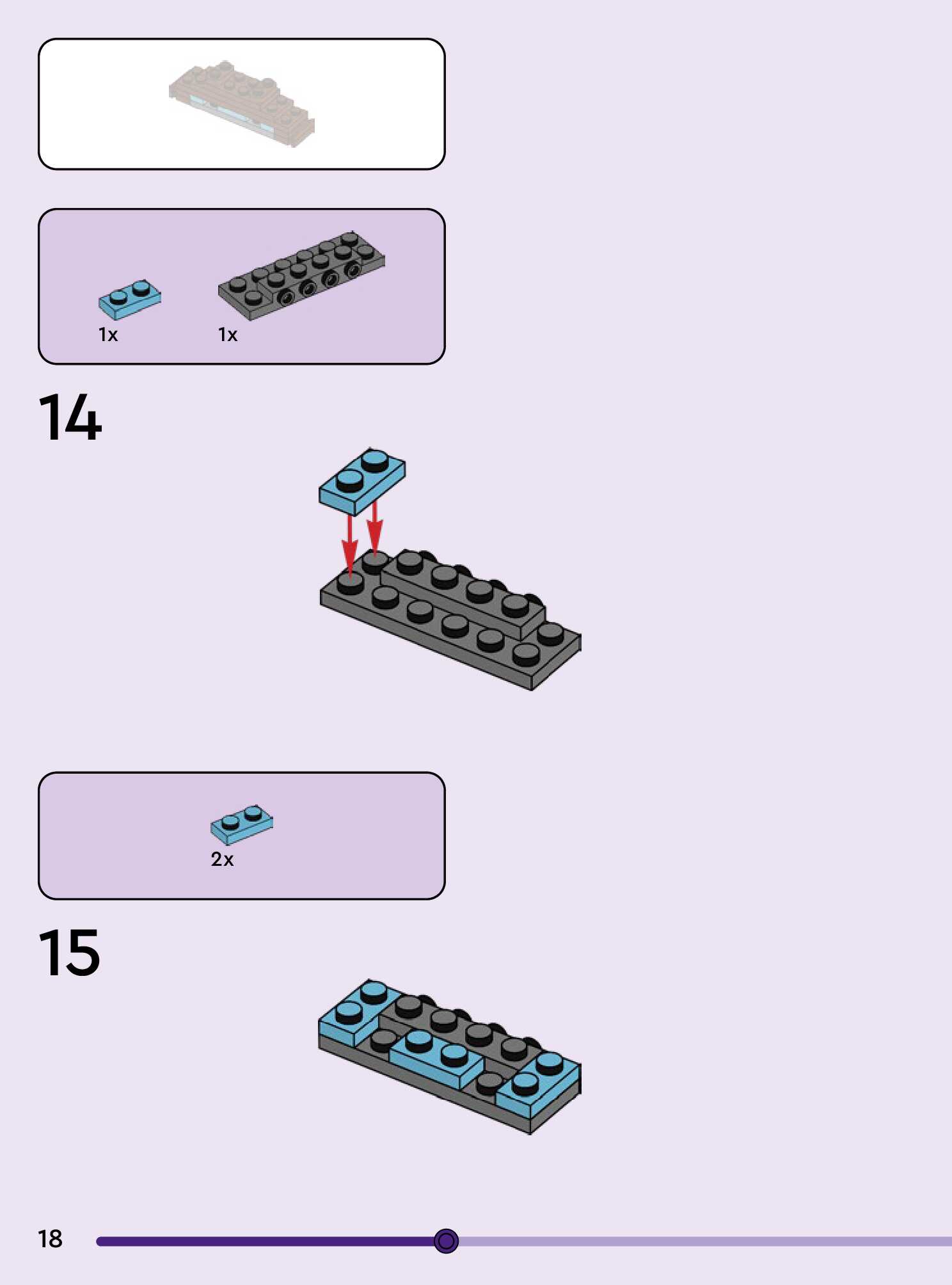 1x

1x

14

2x

15

18