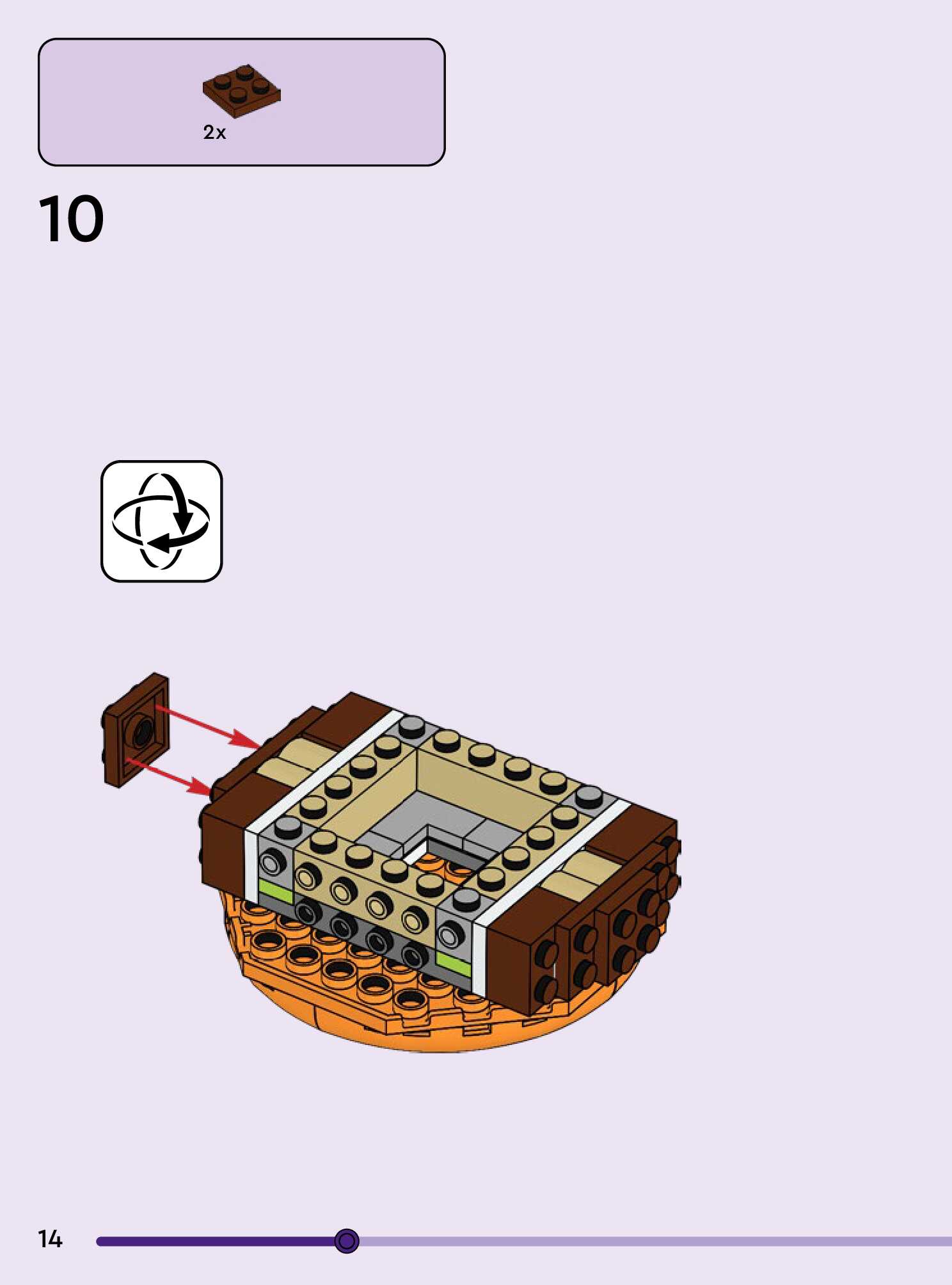 2x

10

14