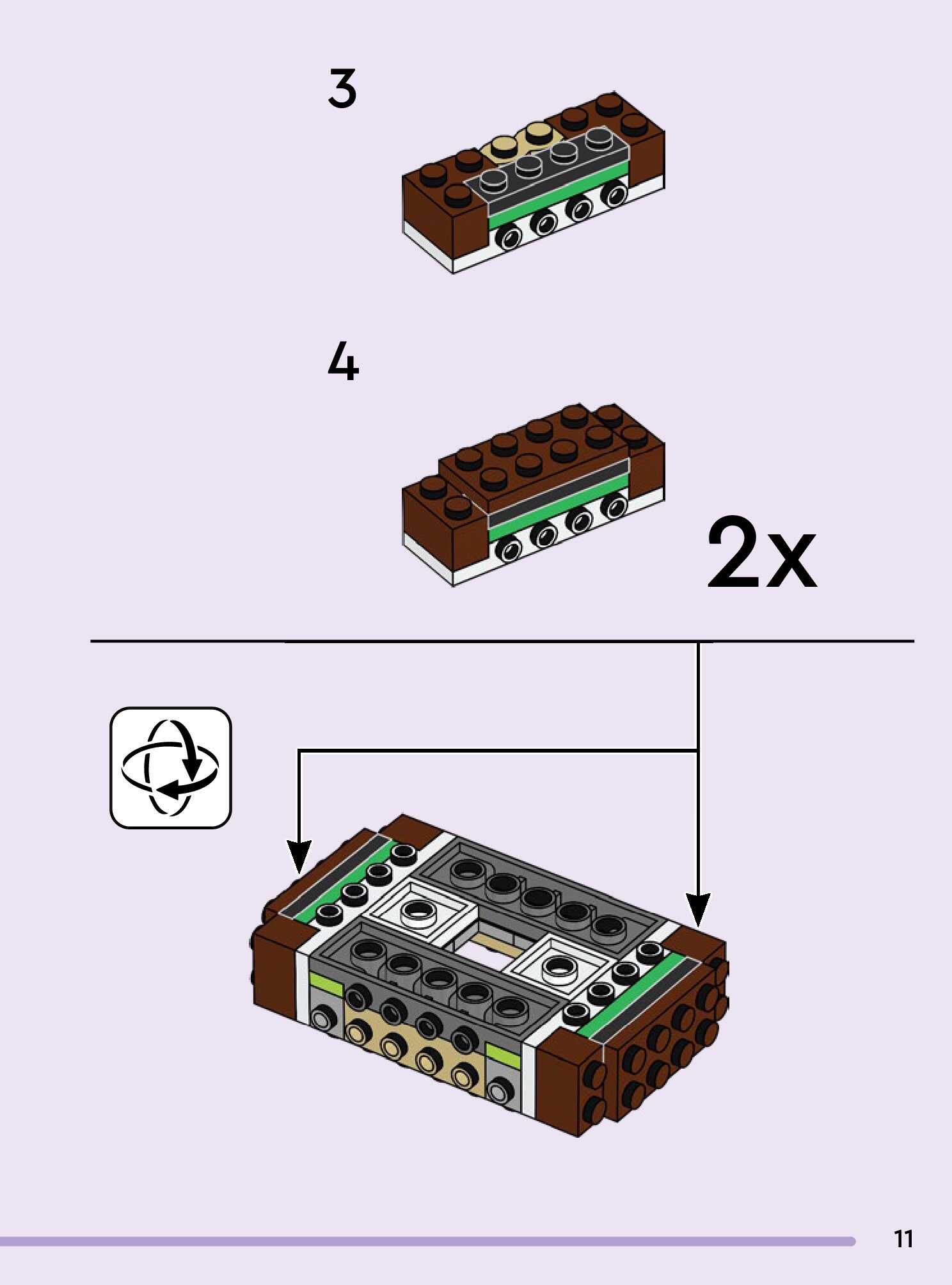 3

4

2x

11