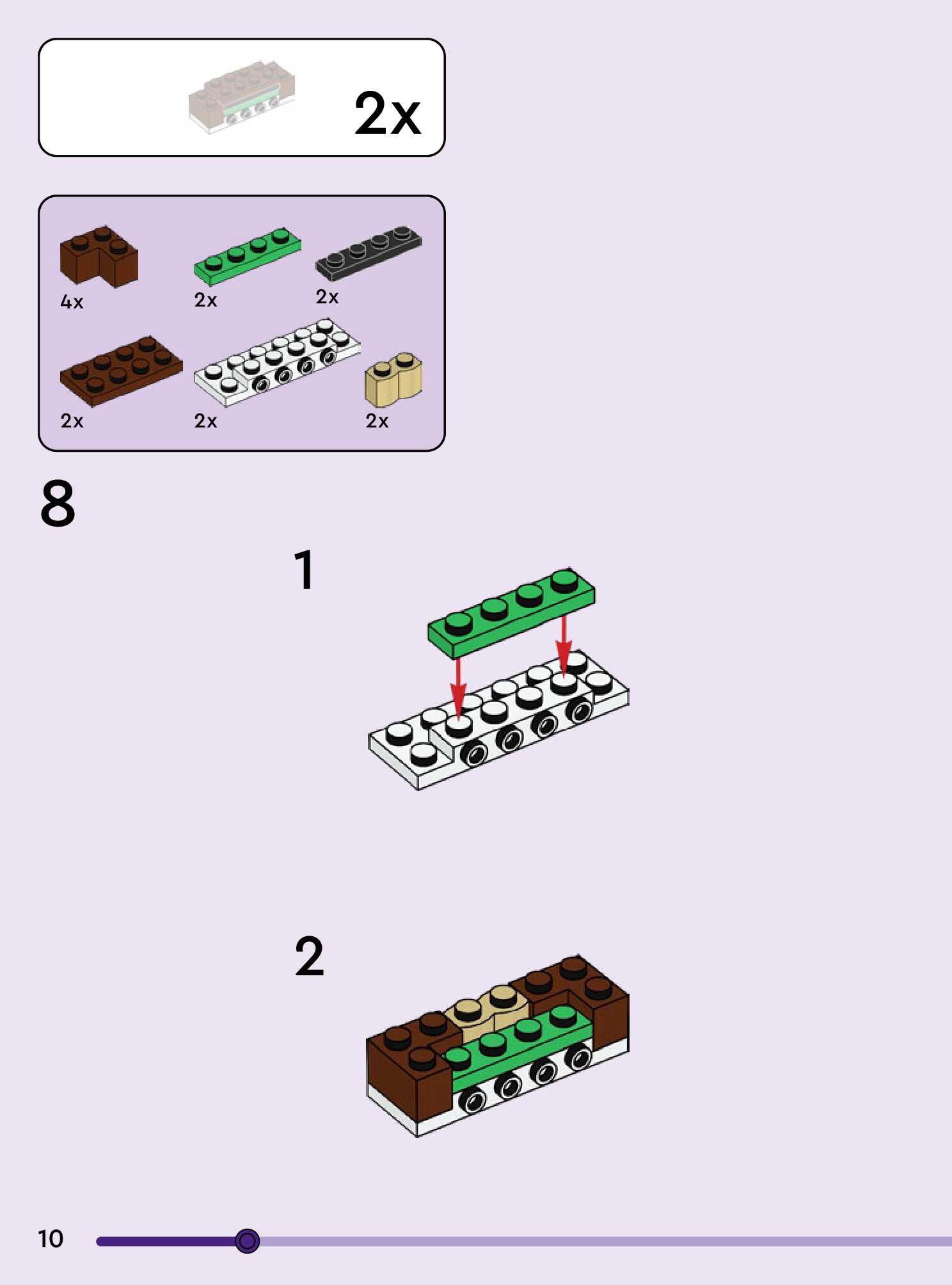 2x

4x
2x
2x
2x
2x
2x

8

1

2

10