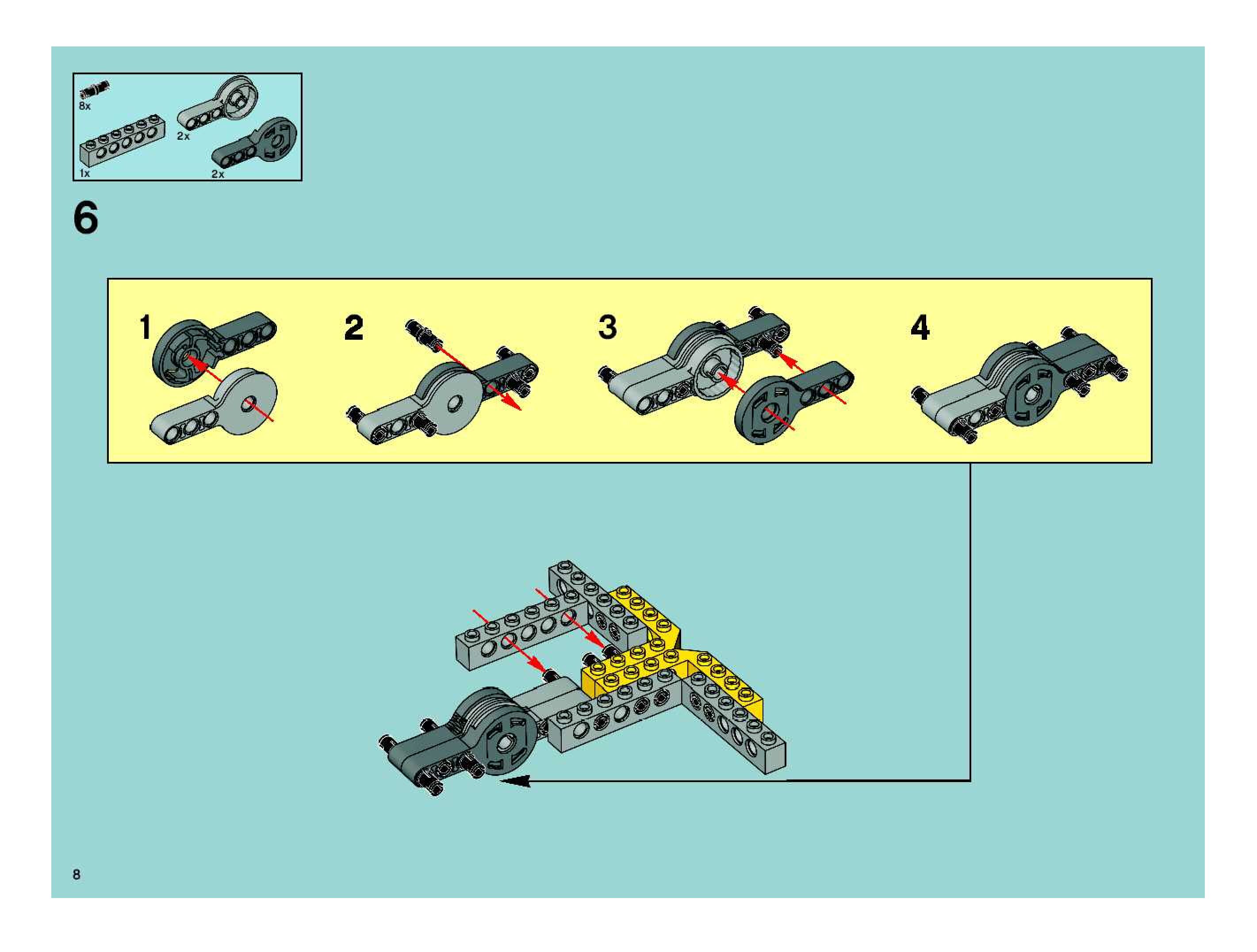 8x
2x
1x
2x

6

1
2
3
4

8