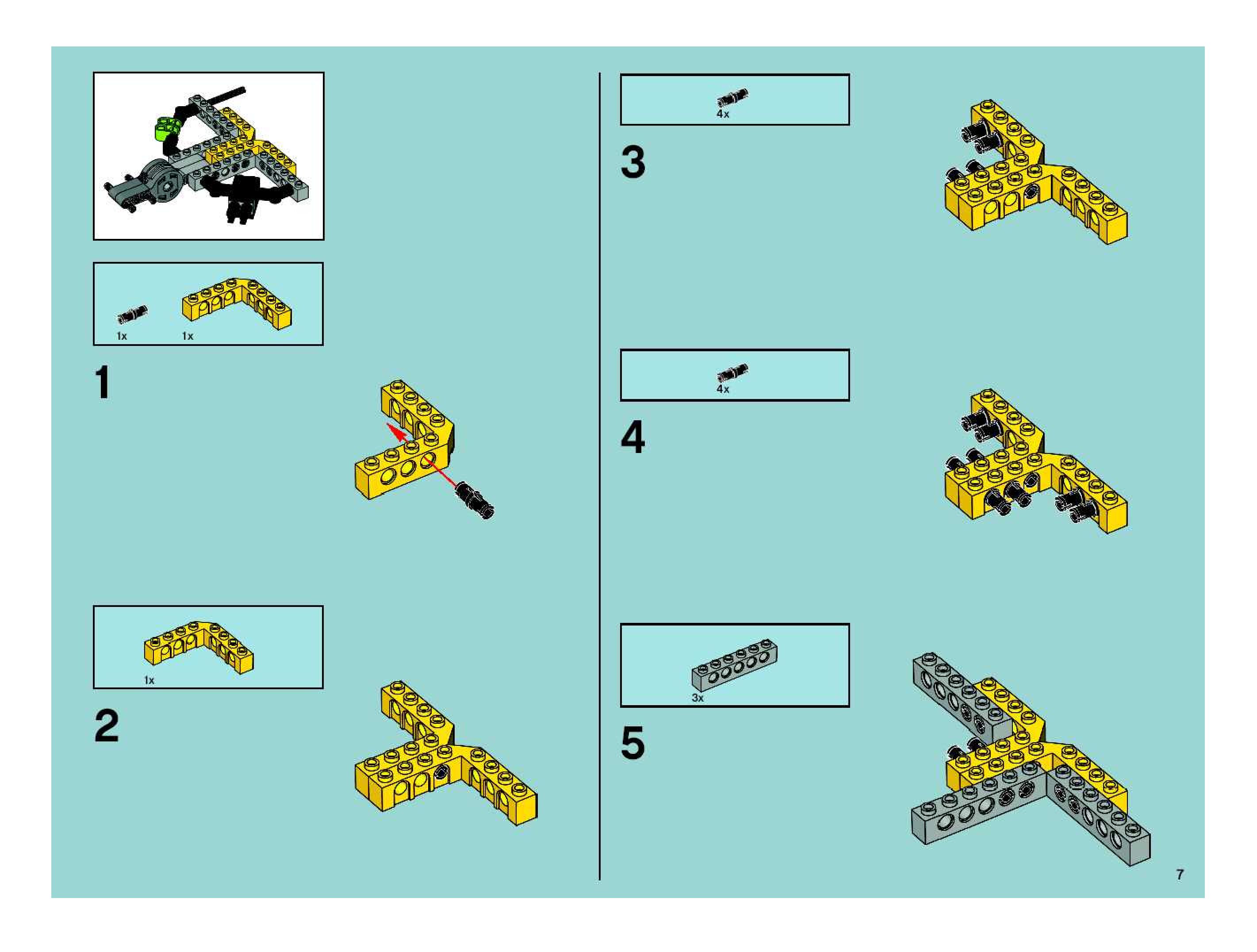 1x 1x

1

1x

2

4x

3

4x

4

3x

5

7