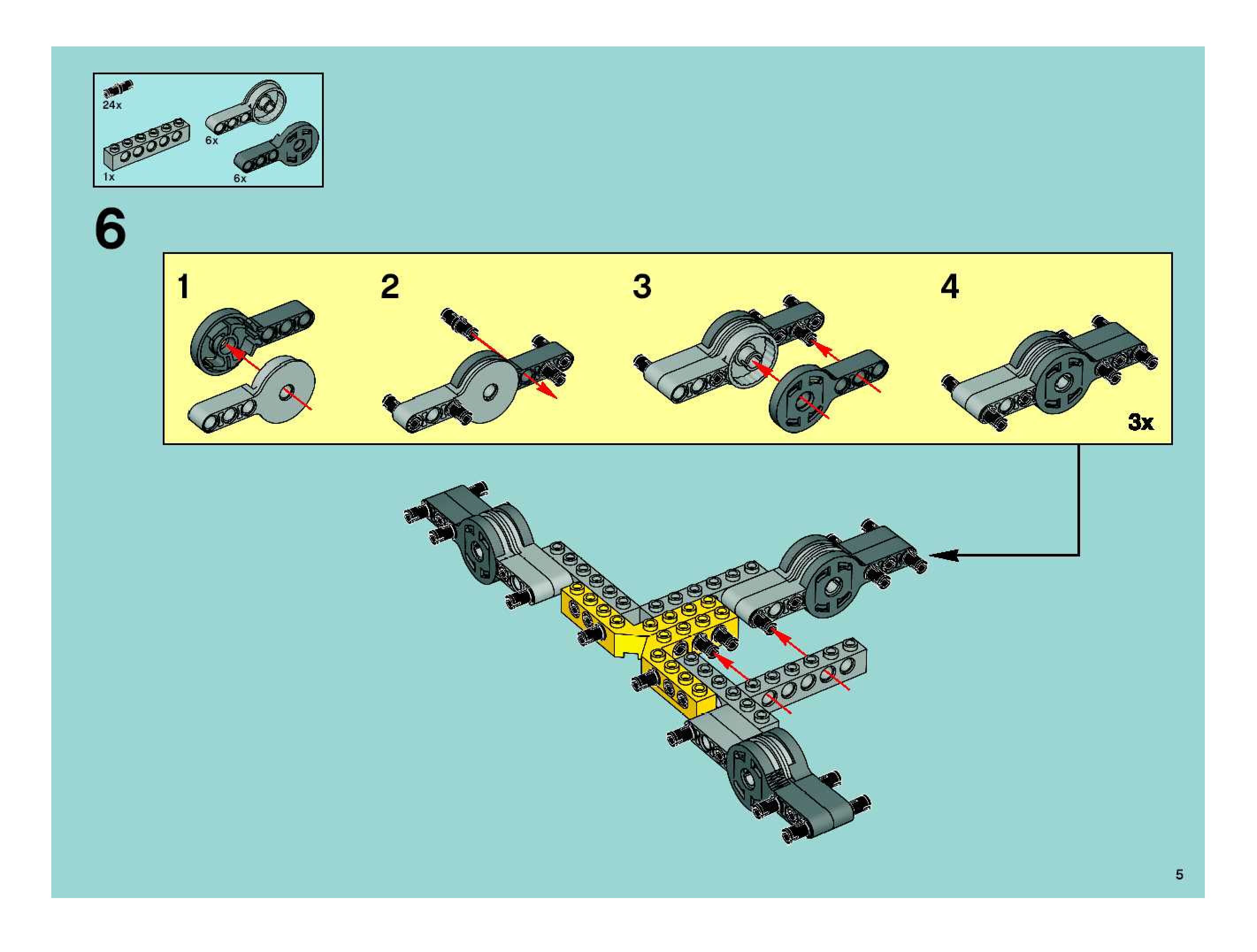 24x
6x
1x
6x

6

1

2

3

4

3x

5