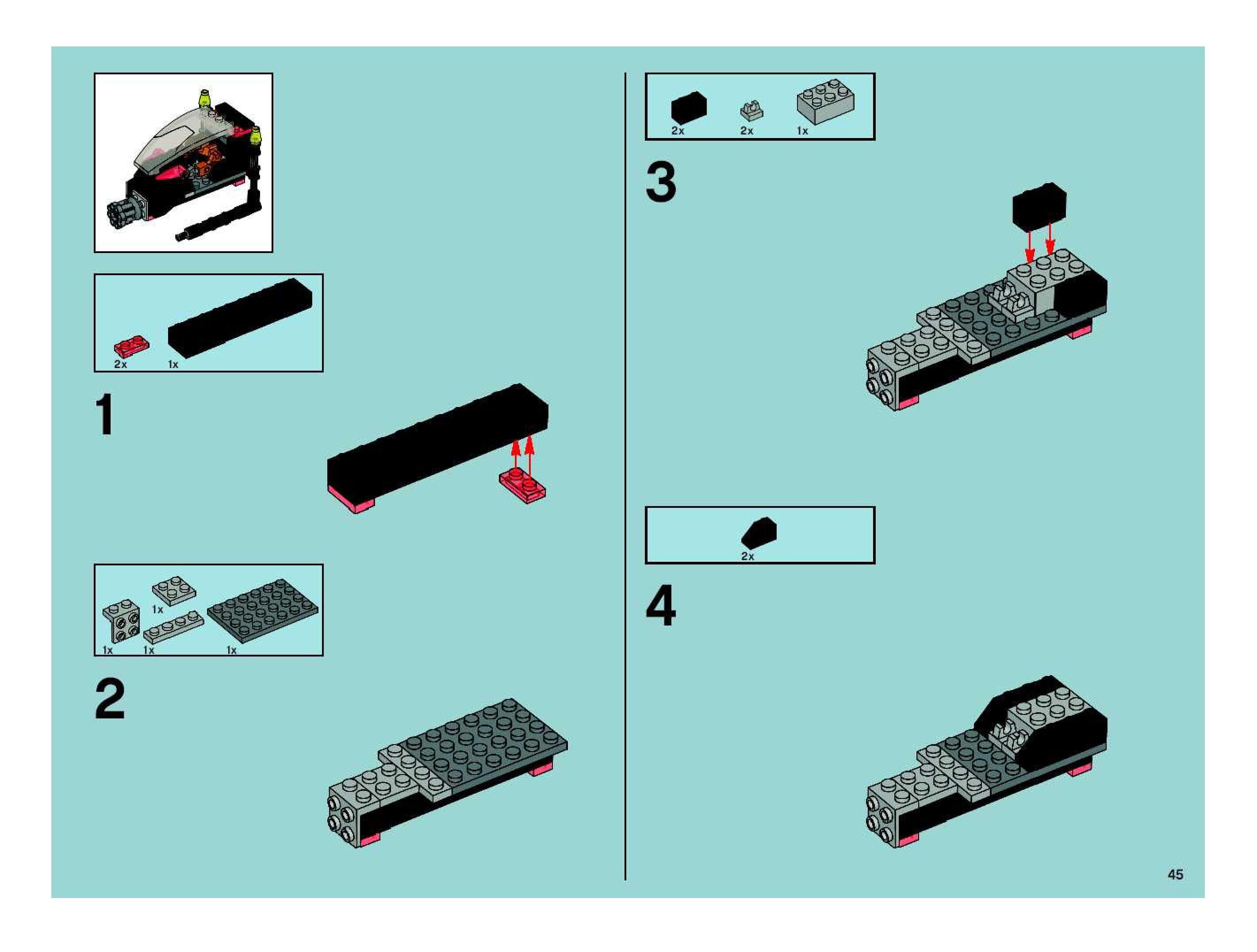 2x 1x

1

1x 1x 1x 1x

2

2x 2x 1x

3

2x

4

45