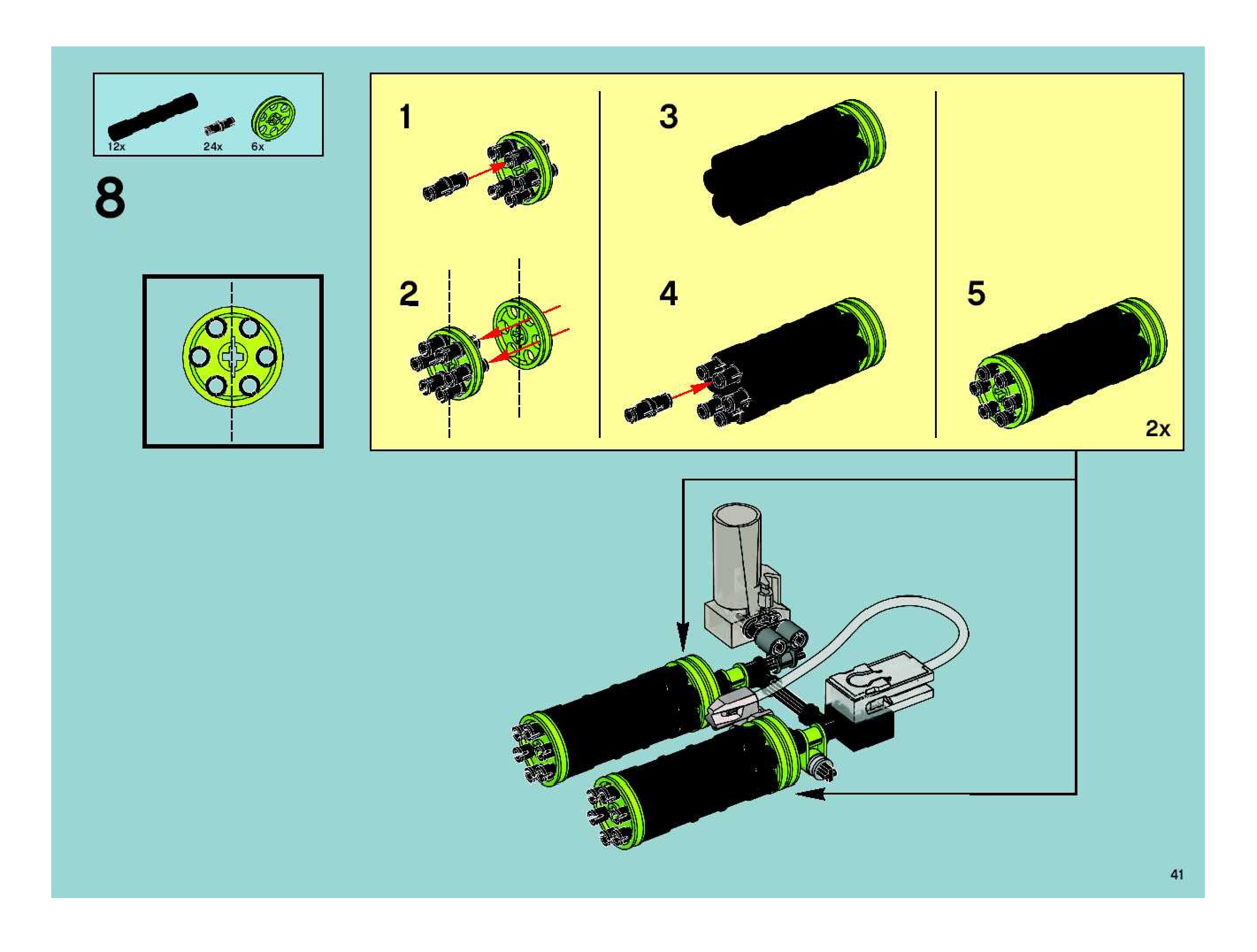 12x 24x 6x

8

1

2

3

4

5

2x

41