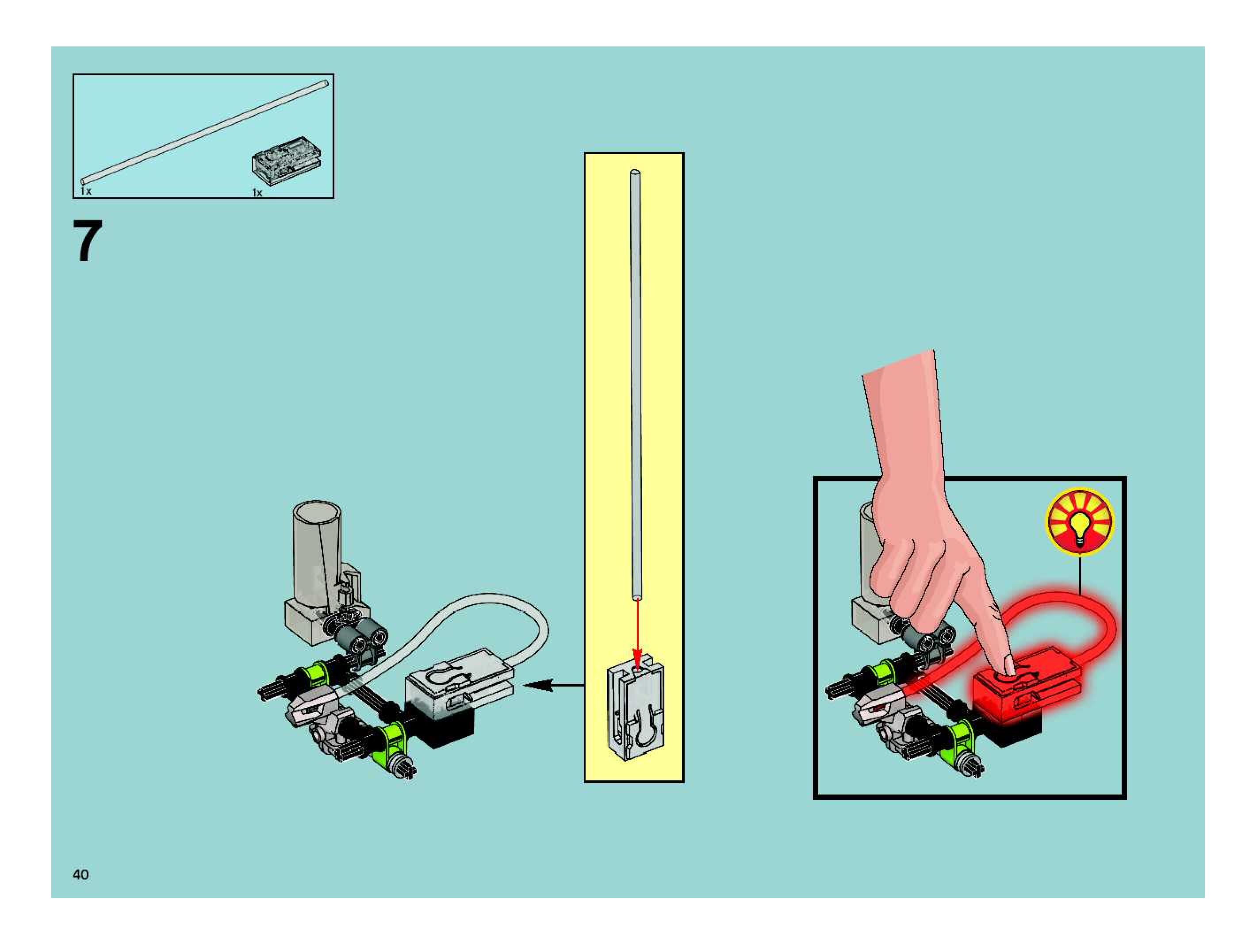 1x
1x

7

40